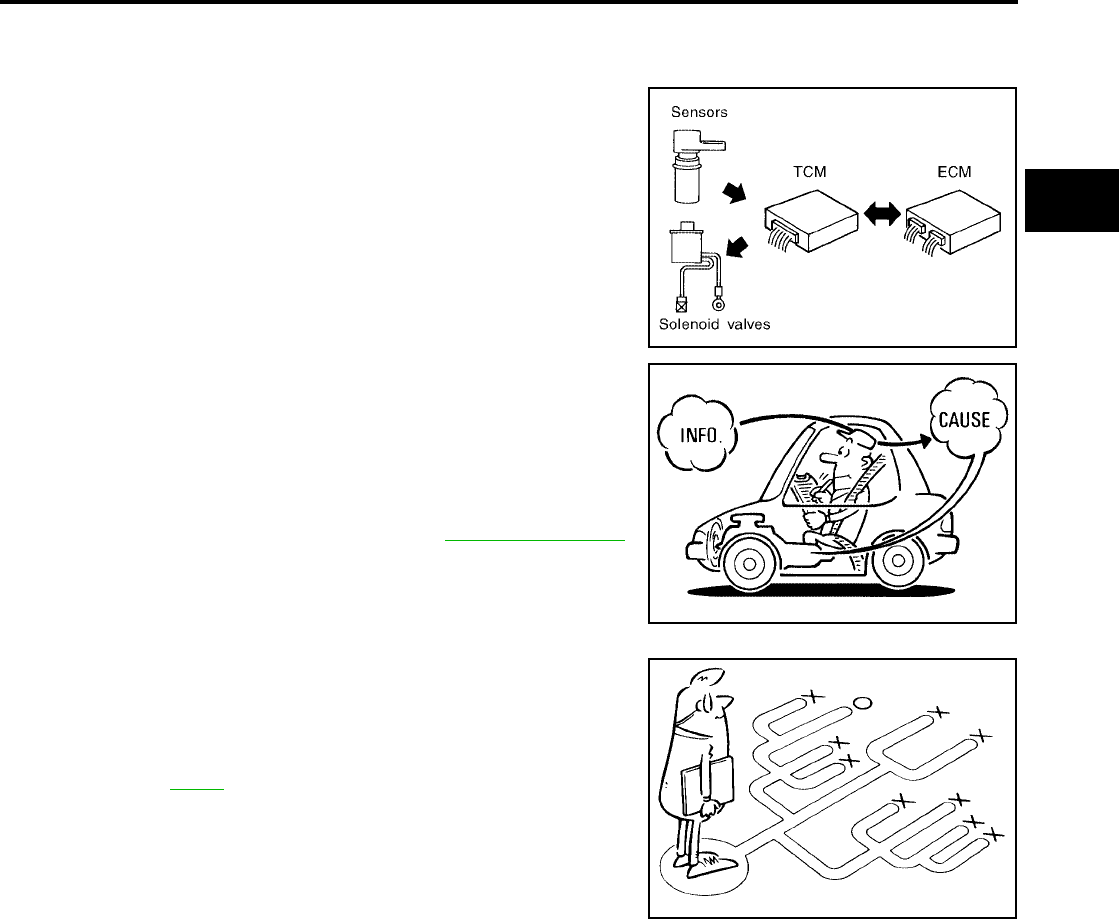 Sensors

TCM

ECM

Solenoid valves

INFO.

CAUSE