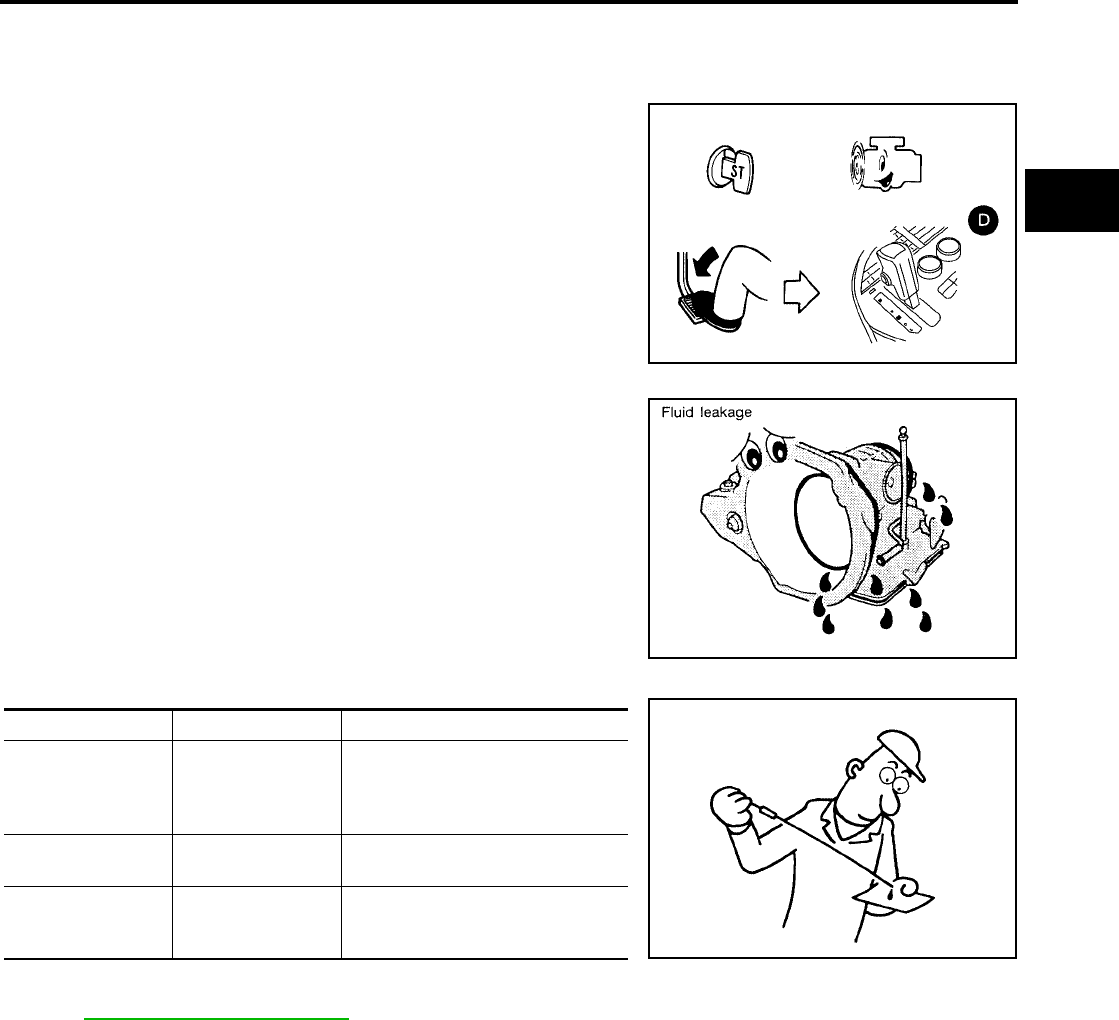 ST

D

Fluid leakage