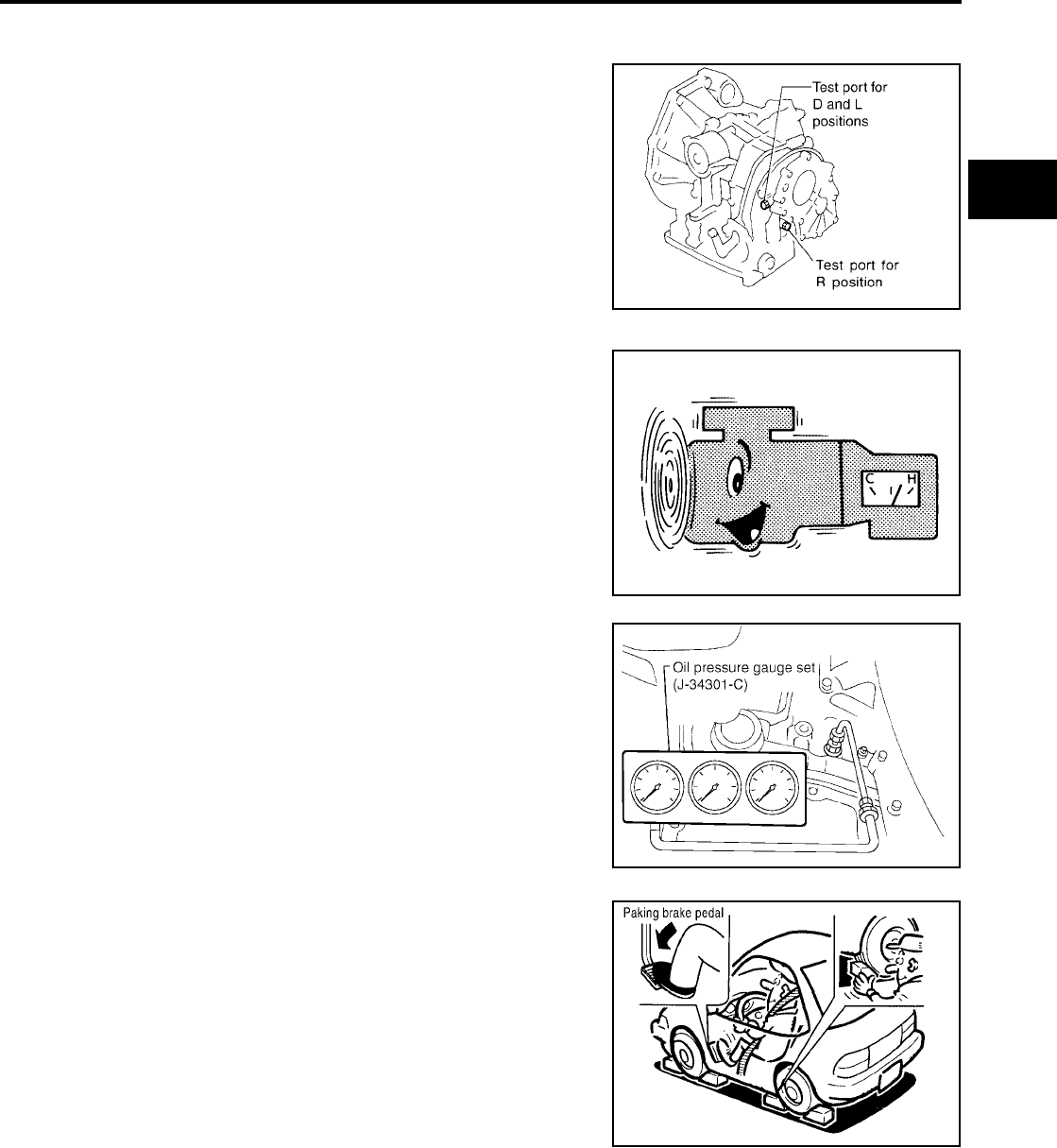 Test port for D and L positions

Test port for R position

C H

Oil pressure gauge set (J-34301-C)

Paking brake pedal