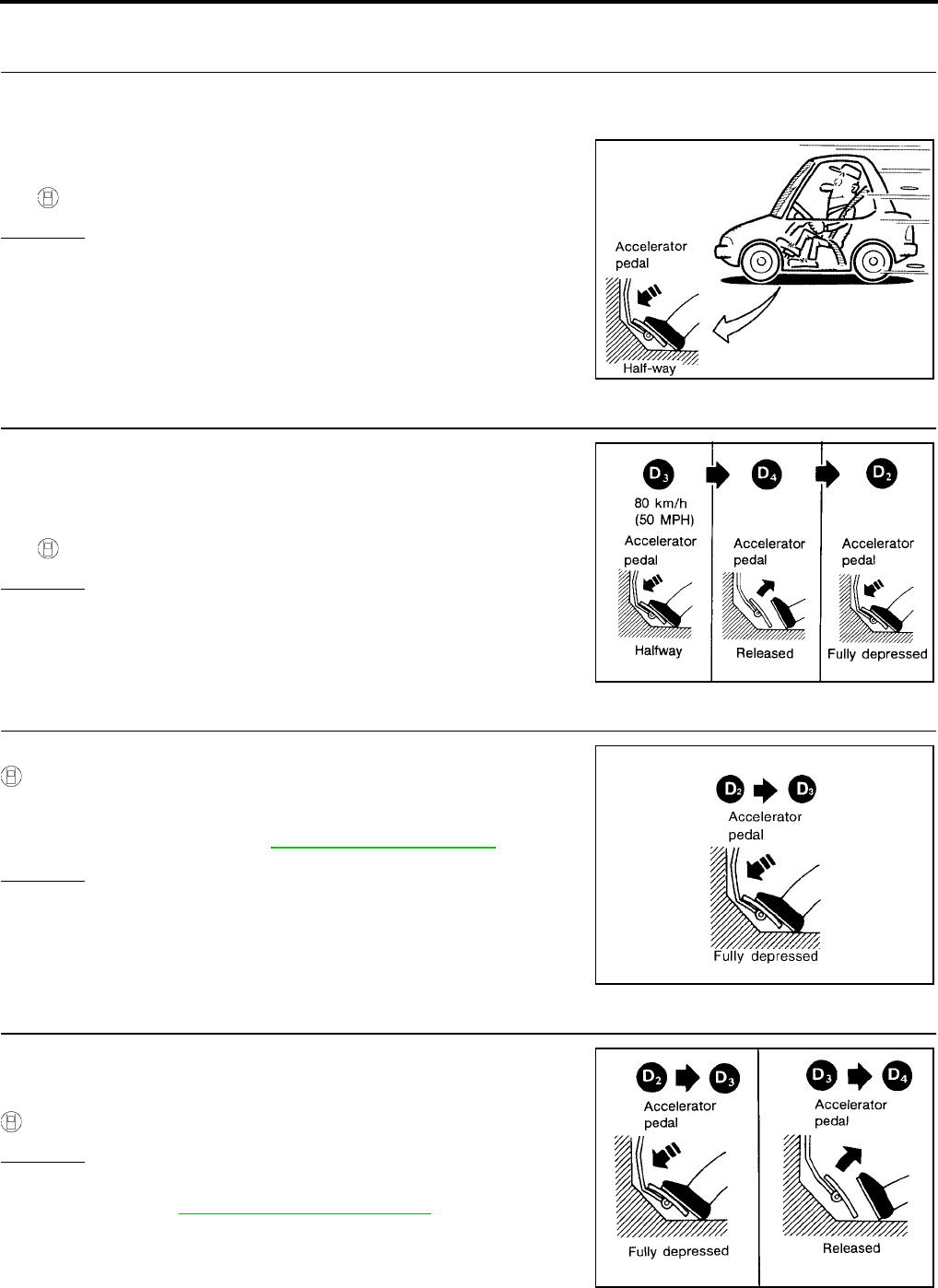 Accelerator pedal

Half-way

$D_3$ 80 km/h (50 MPH) Accelerator pedal Halfway

$D_4$ Accelerator pedal Released

$D_2$ Accelerator pedal Fully depressed

$D_2$ $D_3$ Accelerator pedal Fully depressed

$D_2$ $D_3$ Accelerator pedal Fully depressed

$D_3$ $D_4$ Accelerator pedal Released