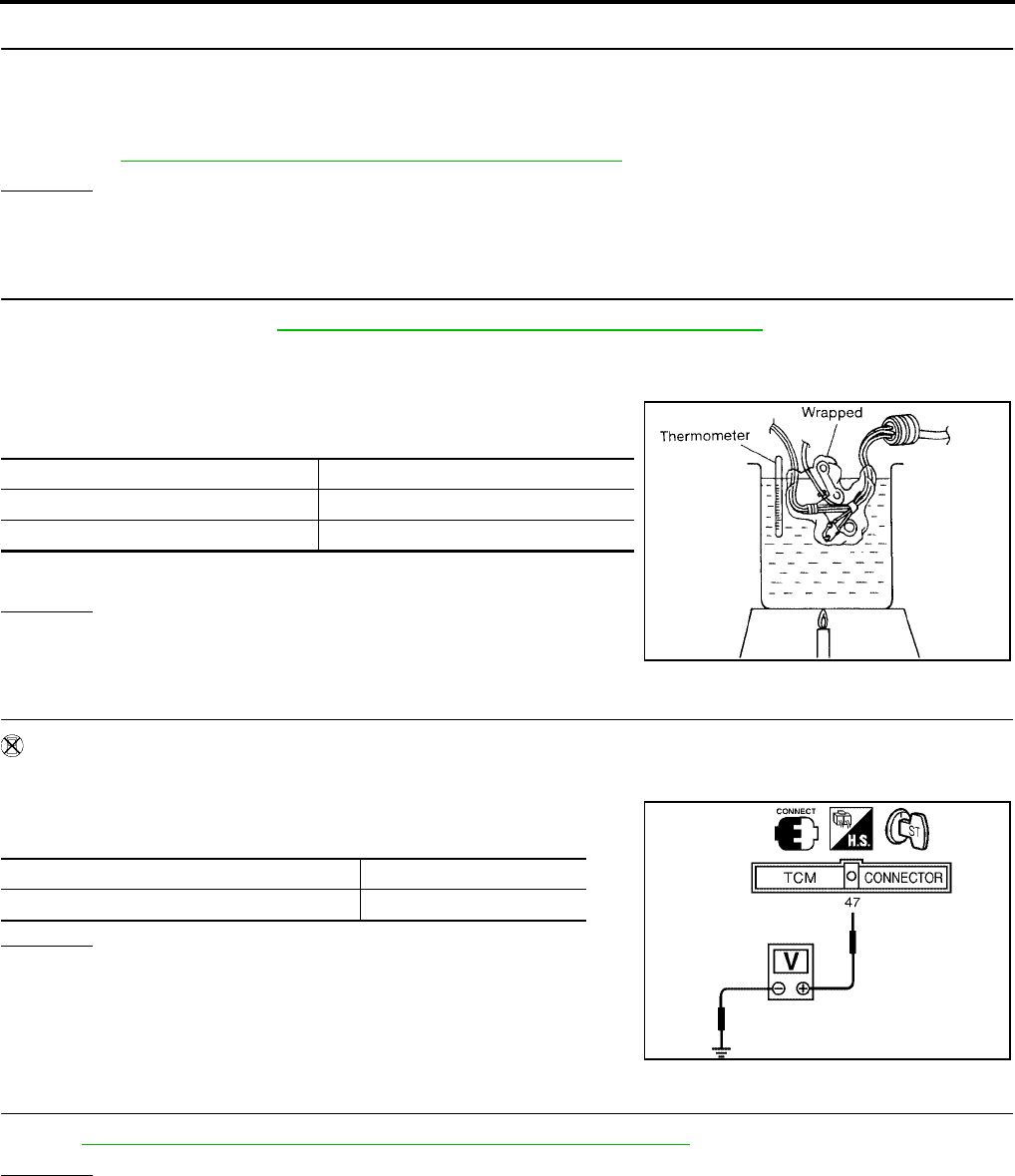 Thermometer

Wrapped

CONNECT

H.S.

ST

TCM

CONNECTOR

47

V