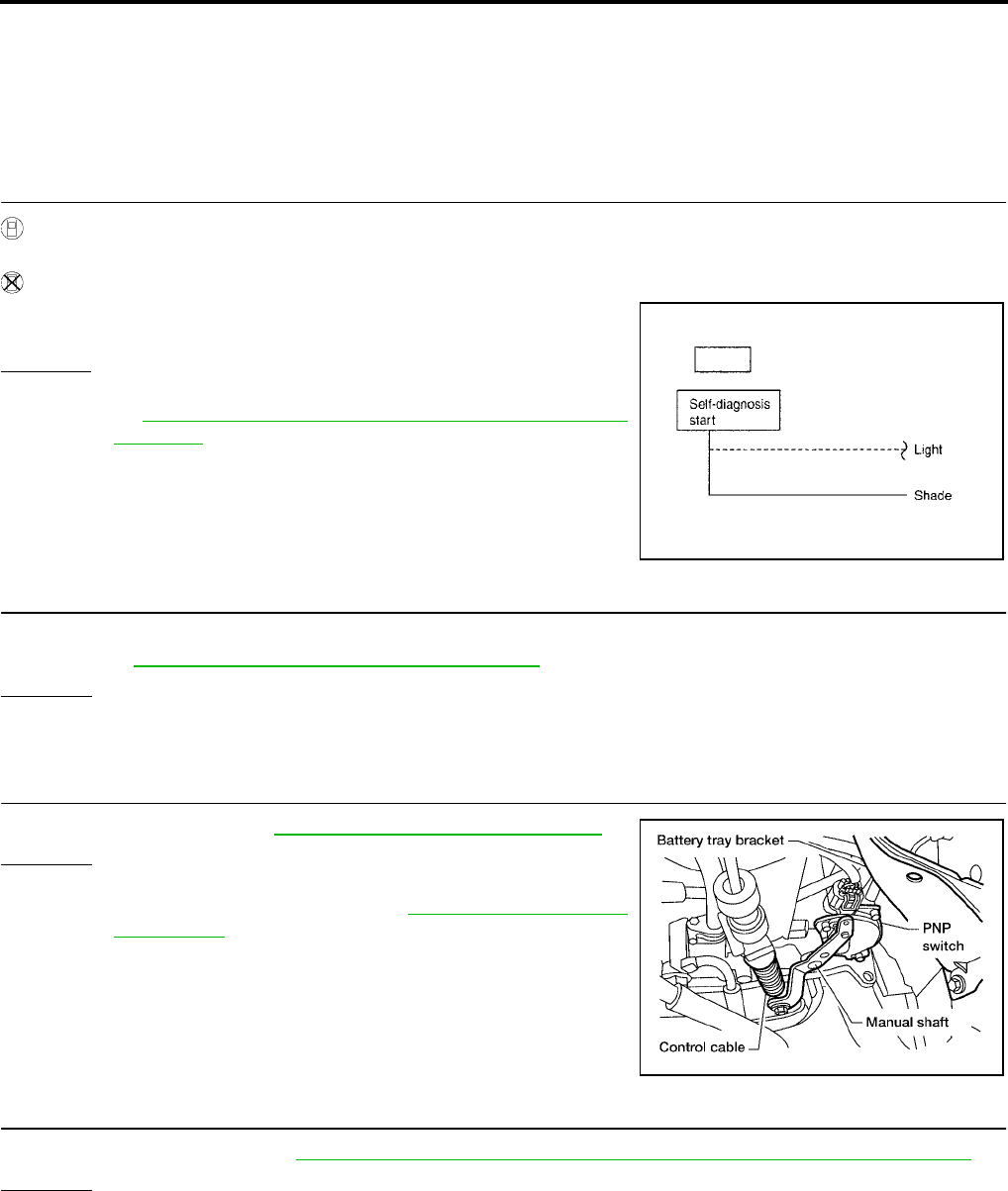 Self-diagnosis
start

Light

Shade

Battery tray bracket

PNP
switch

Manual shaft

Control cable