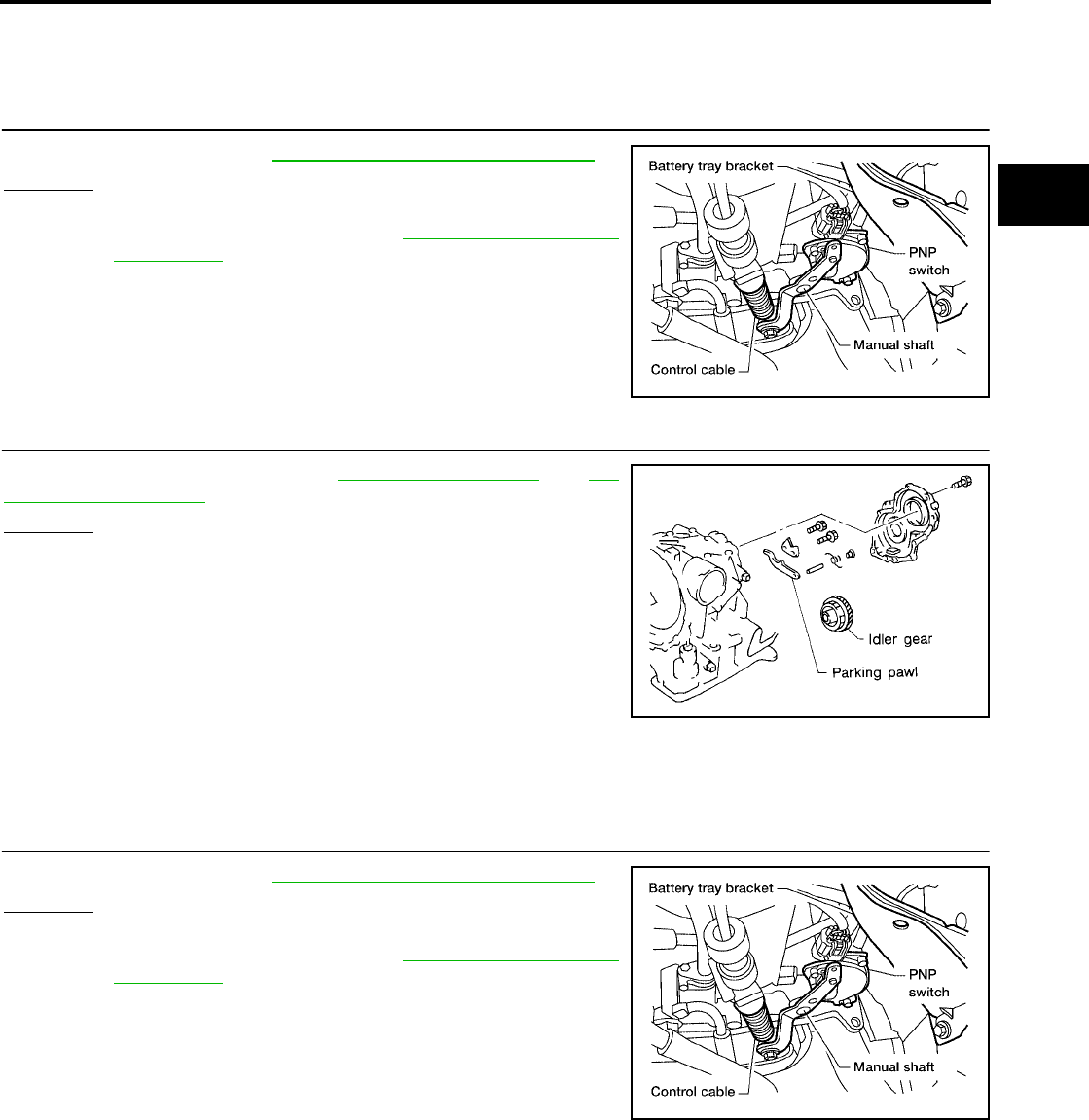 Battery tray bracket

PNP switch

Manual shaft

Control cable

Idler gear

Parking pawl

Battery tray bracket

PNP switch

Manual shaft

Control cable