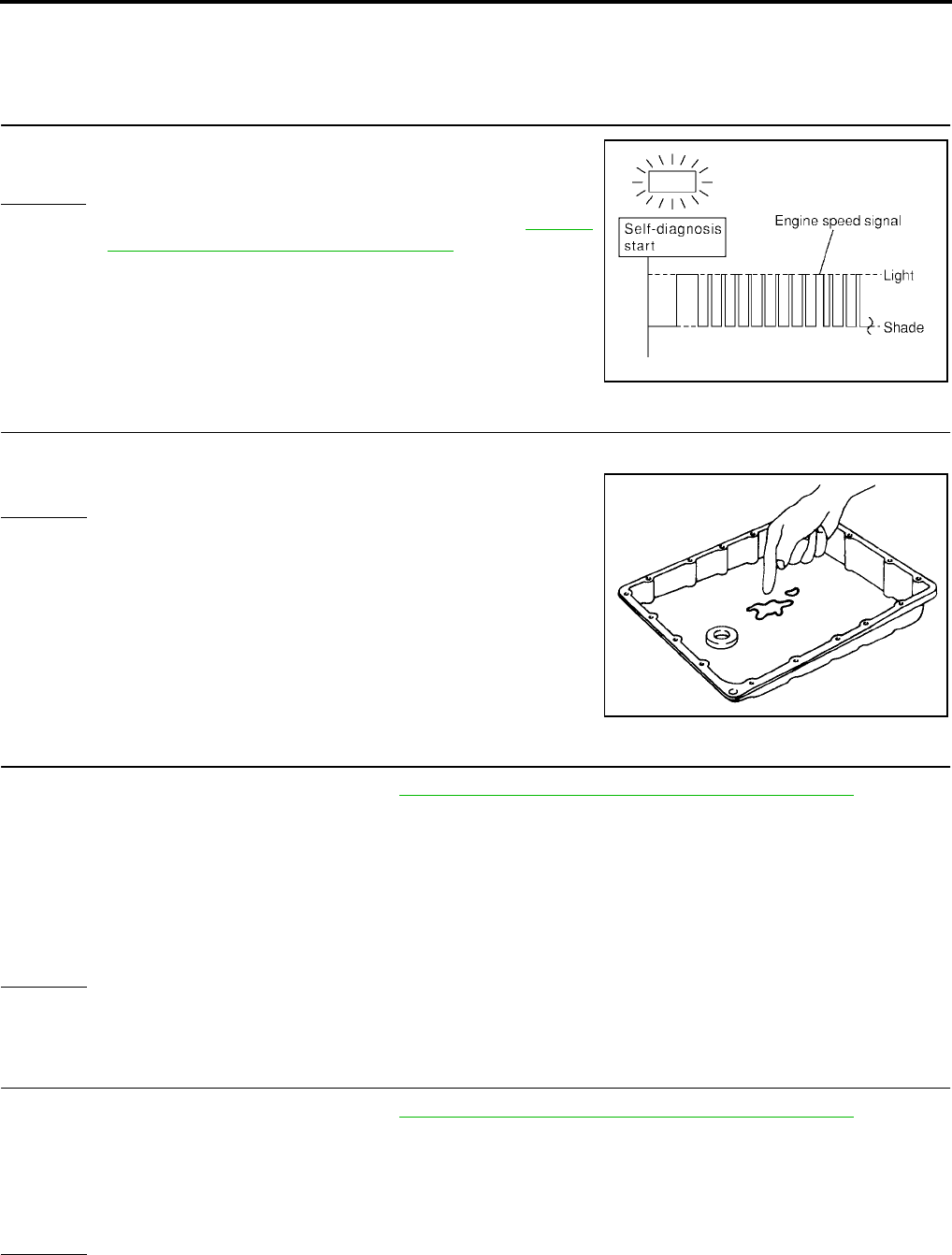 Self-diagnosis
start

Engine speed signal

Light

Shade