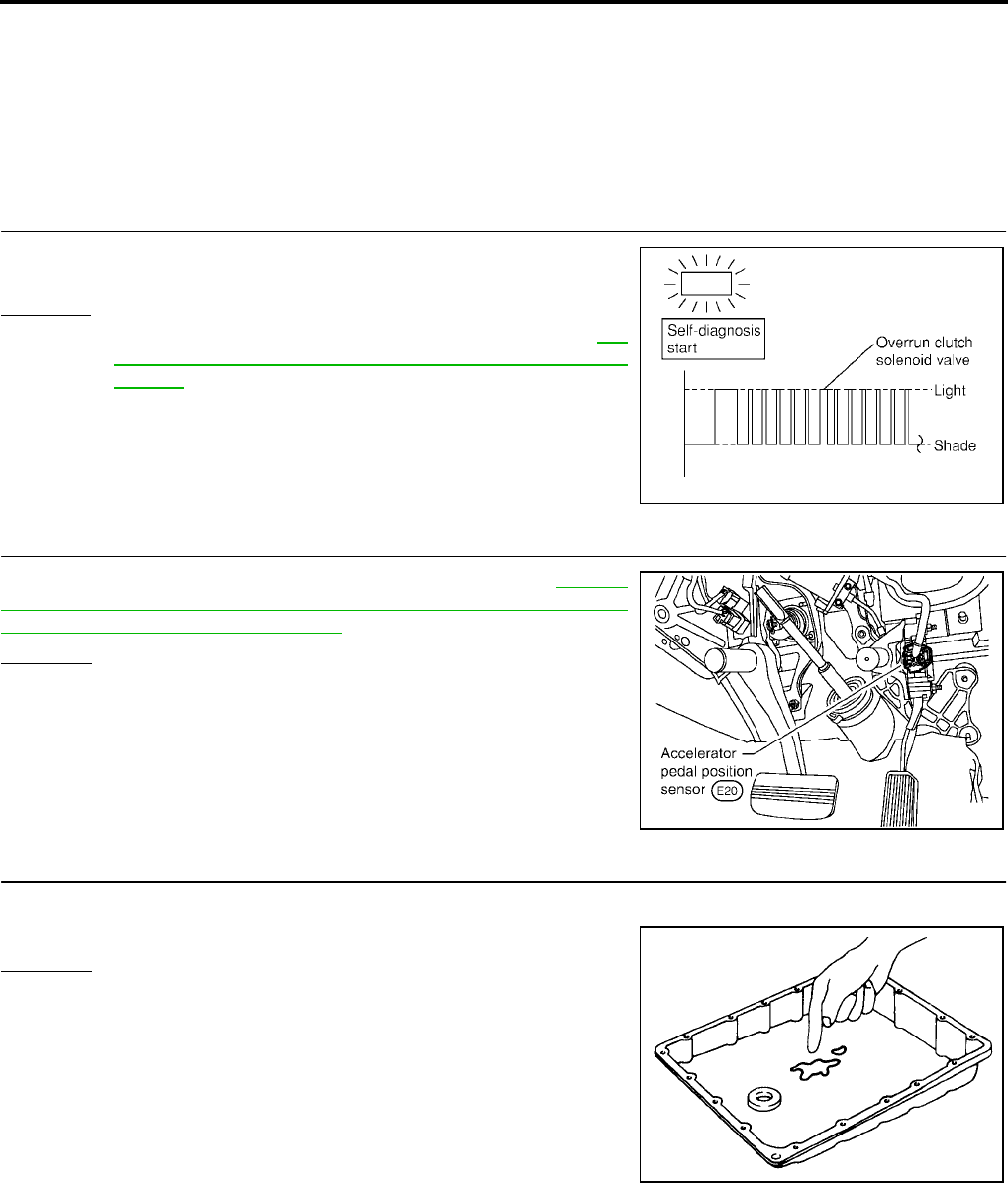 Self-diagnosis
start

Overrun clutch
solenoid valve

Light

Shade

Accelerator
pedal position
sensor E20