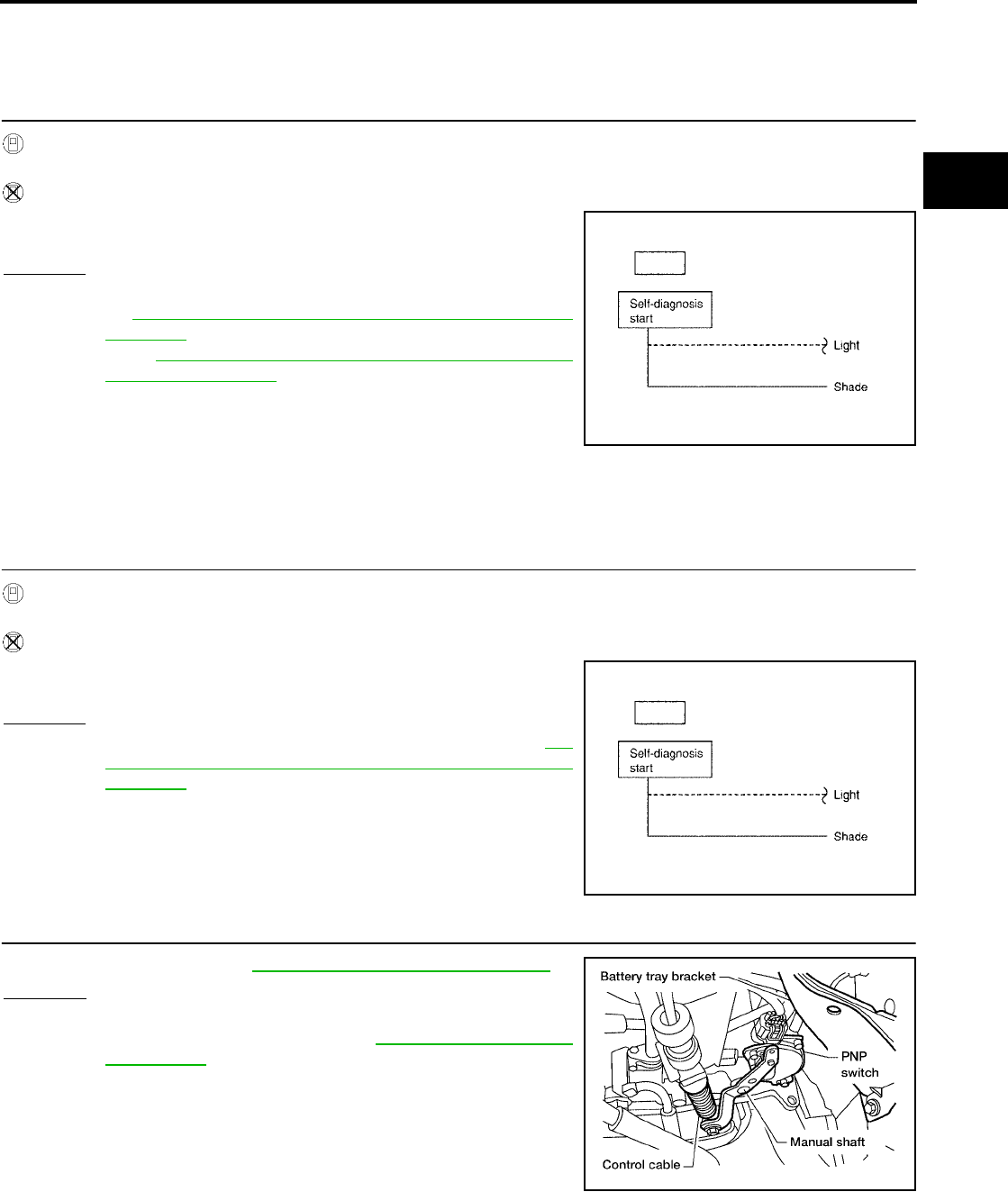 Self-diagnosis
start

Light

Shade

Self-diagnosis
start

Light

Shade

Battery tray bracket

PNP
switch

Manual shaft

Control cable