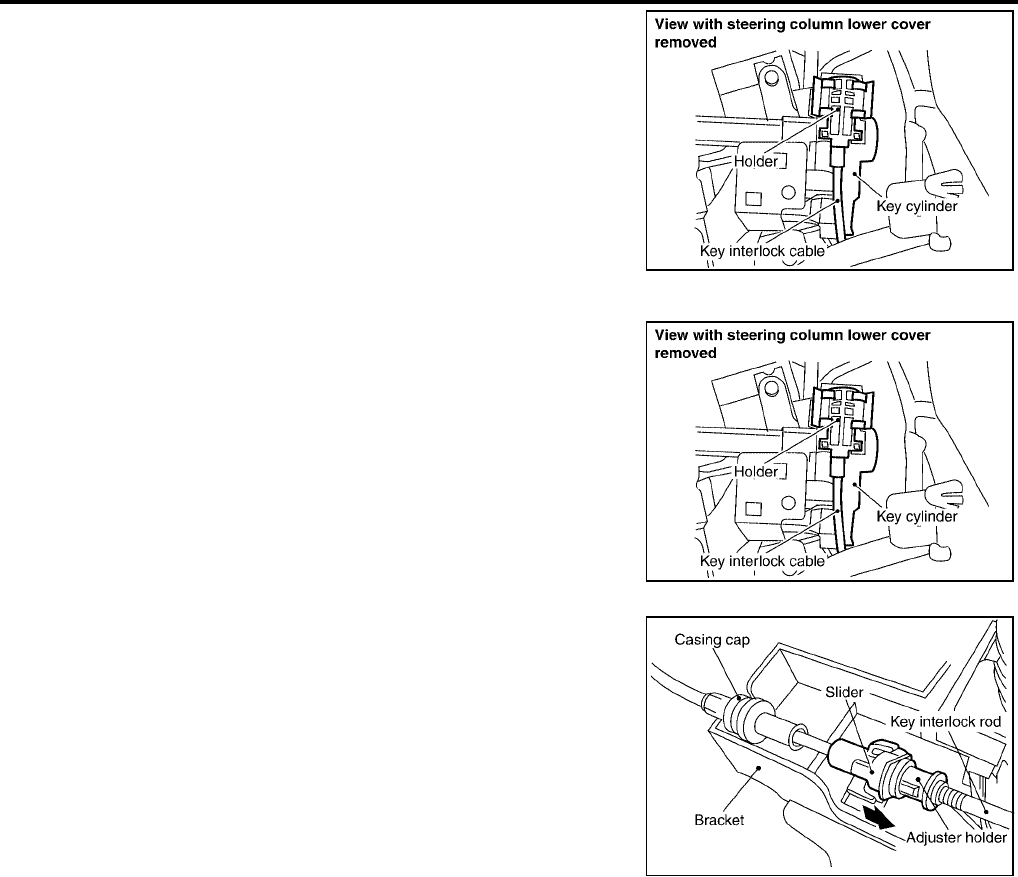 View with steering column lower cover removed

Holder

Key cylinder

Key interlock cable

View with steering column lower cover removed

Holder

Key cylinder

Key interlock cable

Casing cap

Slider

Key interlock rod

Bracket

Adjuster holder