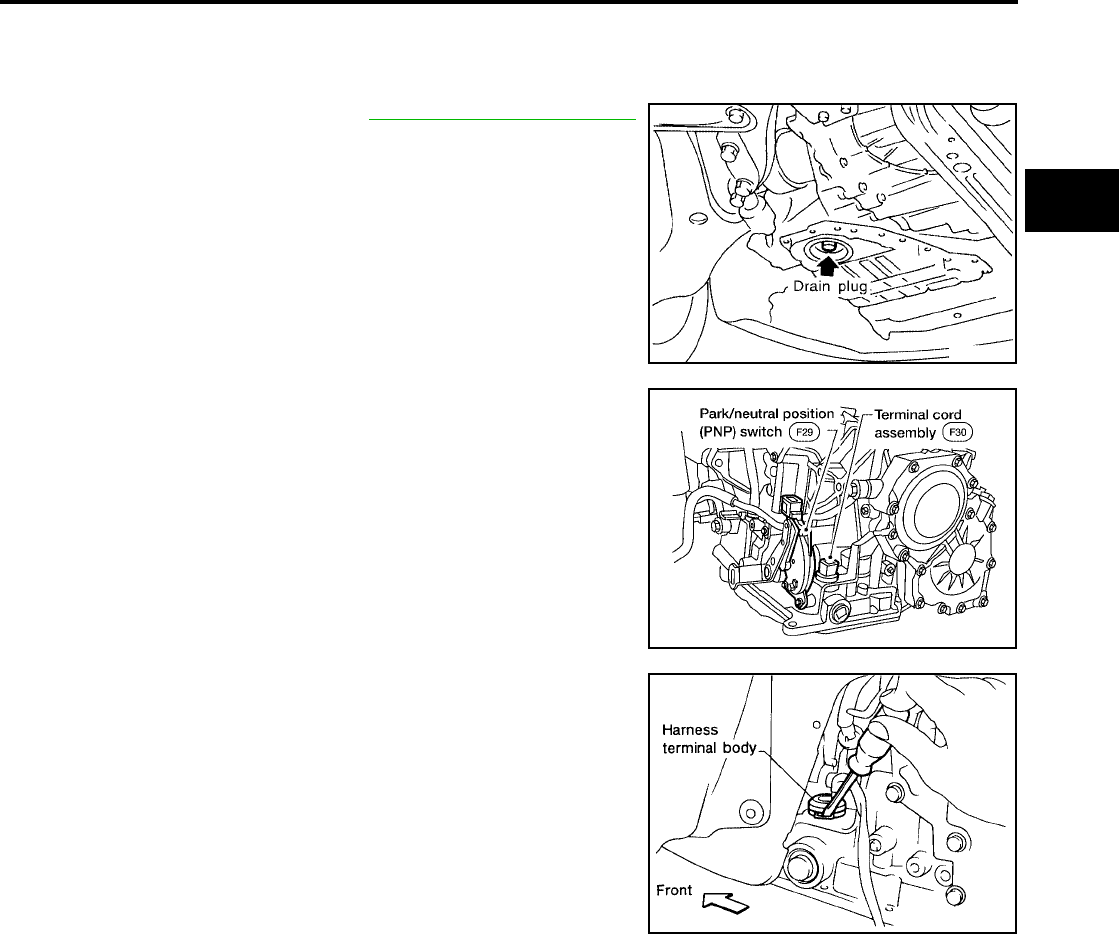 Drain plug

Park/neutral position (PNP) switch F29

Terminal cord assembly F30

Harness terminal body

Front