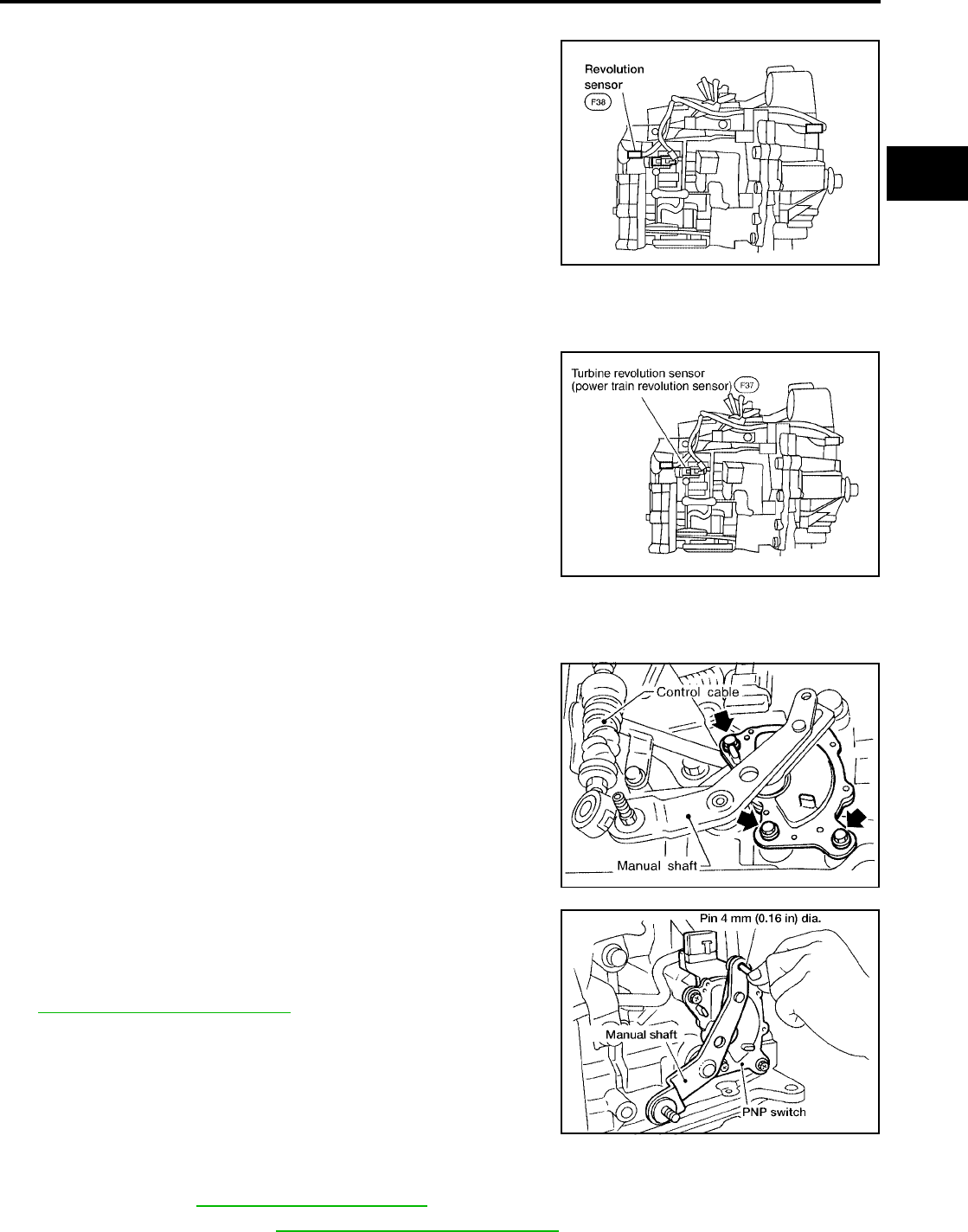 Revolution sensor
F38

Turbine revolution sensor (power train revolution sensor)
F37

Control cable
Manual shaft

Pin 4 mm (0.16 in) dia.
Manual shaft
PNP switch