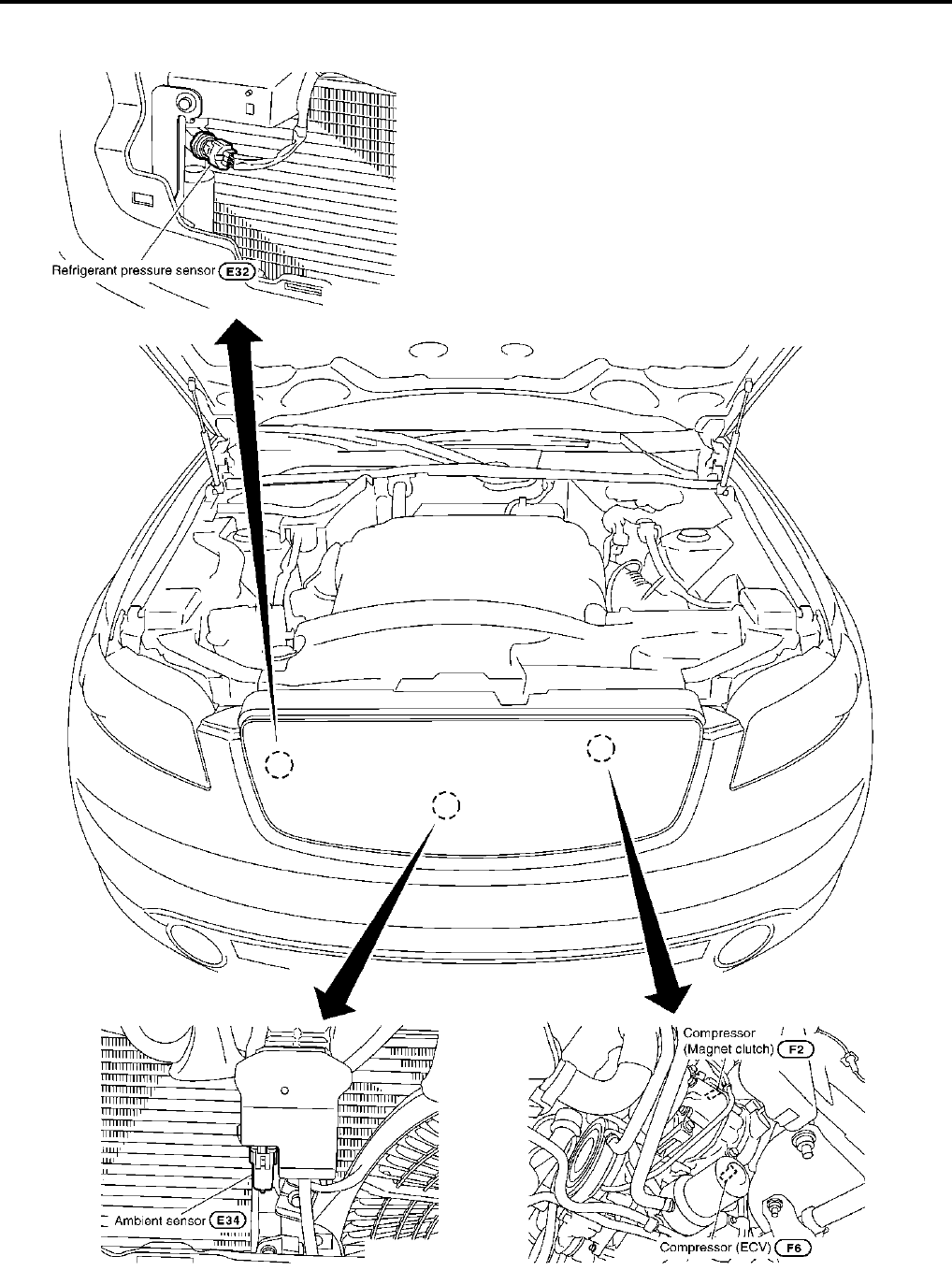 Refrigerant pressure sensor E32

Ambient sensor E34

Compressor (Magnet clutch) F2

Compressor (ECV) F6