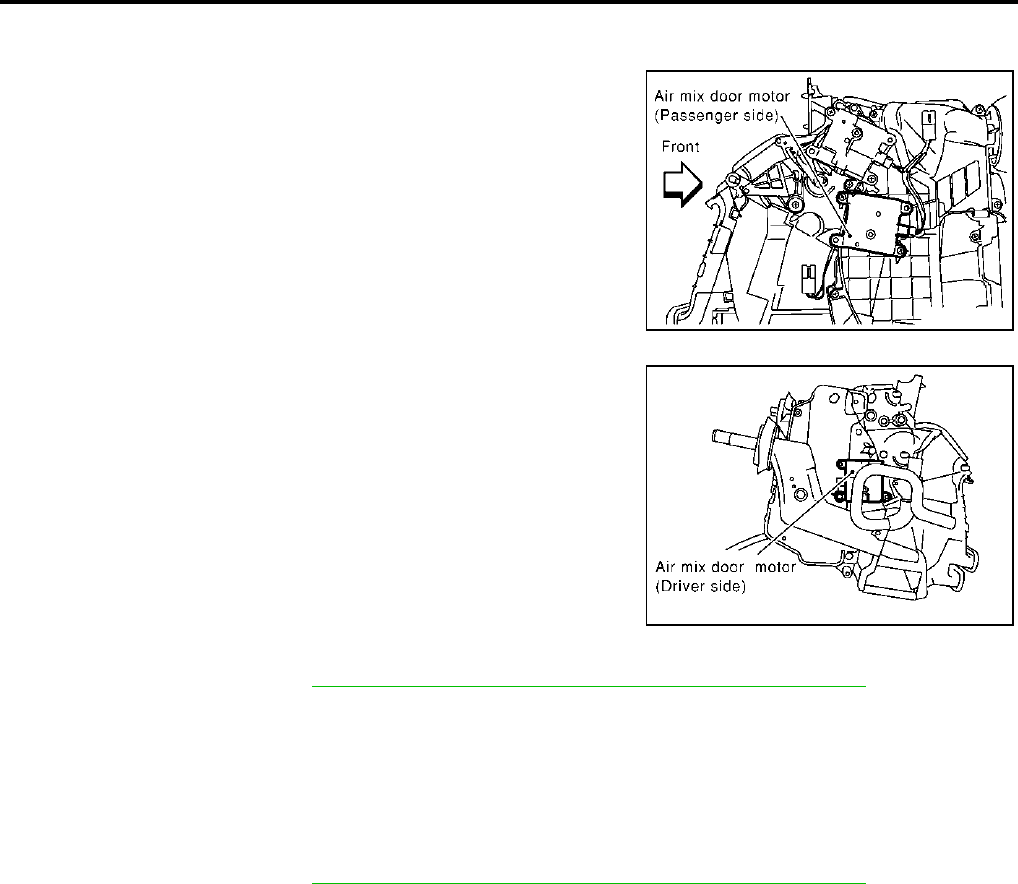 Air mix door motor
(Passenger side)

Front

Air mix door motor
(Driver side)