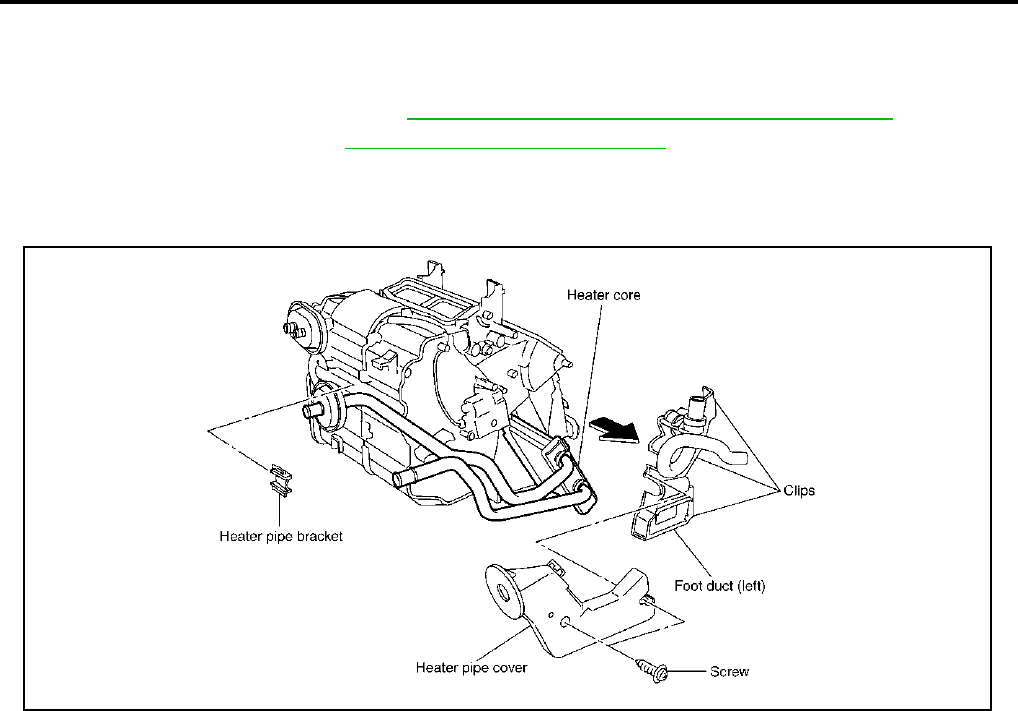 Heater core

Clips

Heater pipe bracket

Foot duct (left)

Heater pipe cover

Screw