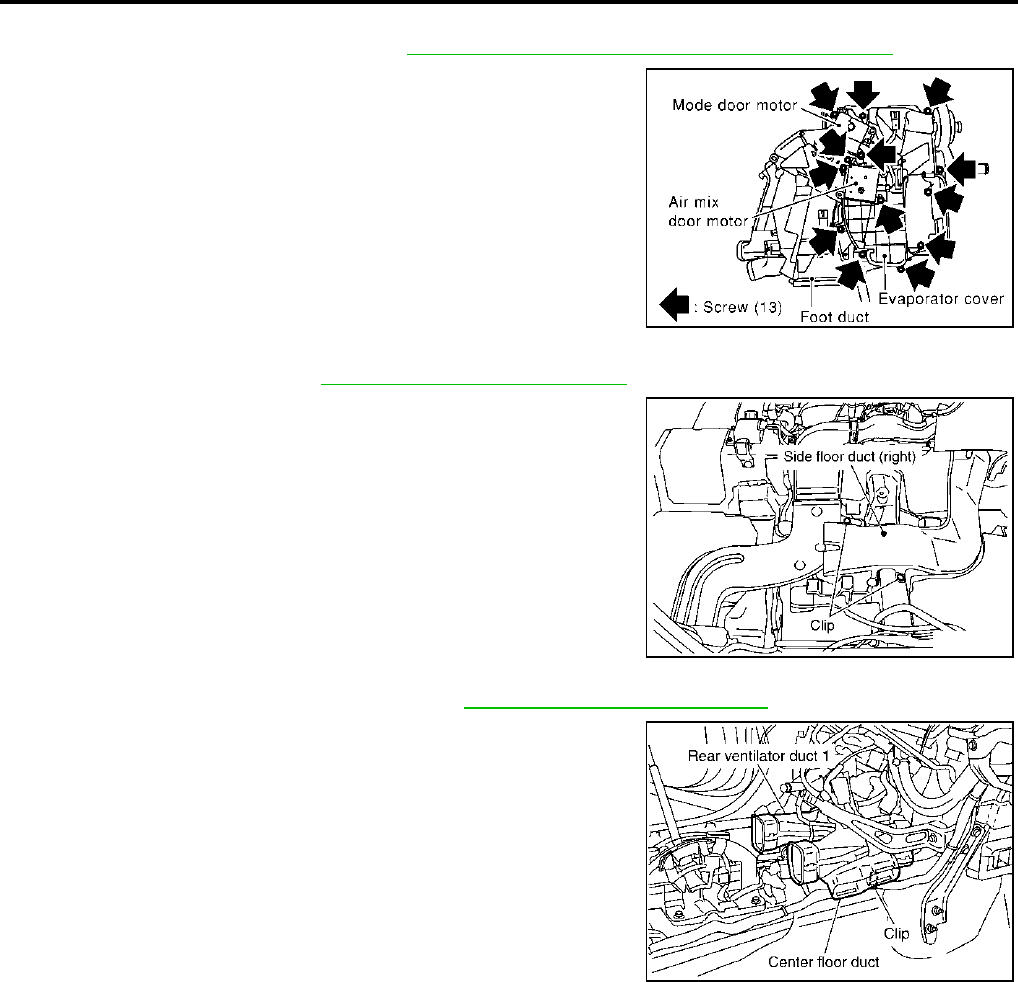 Mode door motor

Air mix door motor

: Screw (13)

Foot duct

Evaporator cover

Side floor duct (right)

Clip

Rear ventilator duct 1

Clip

Center floor duct