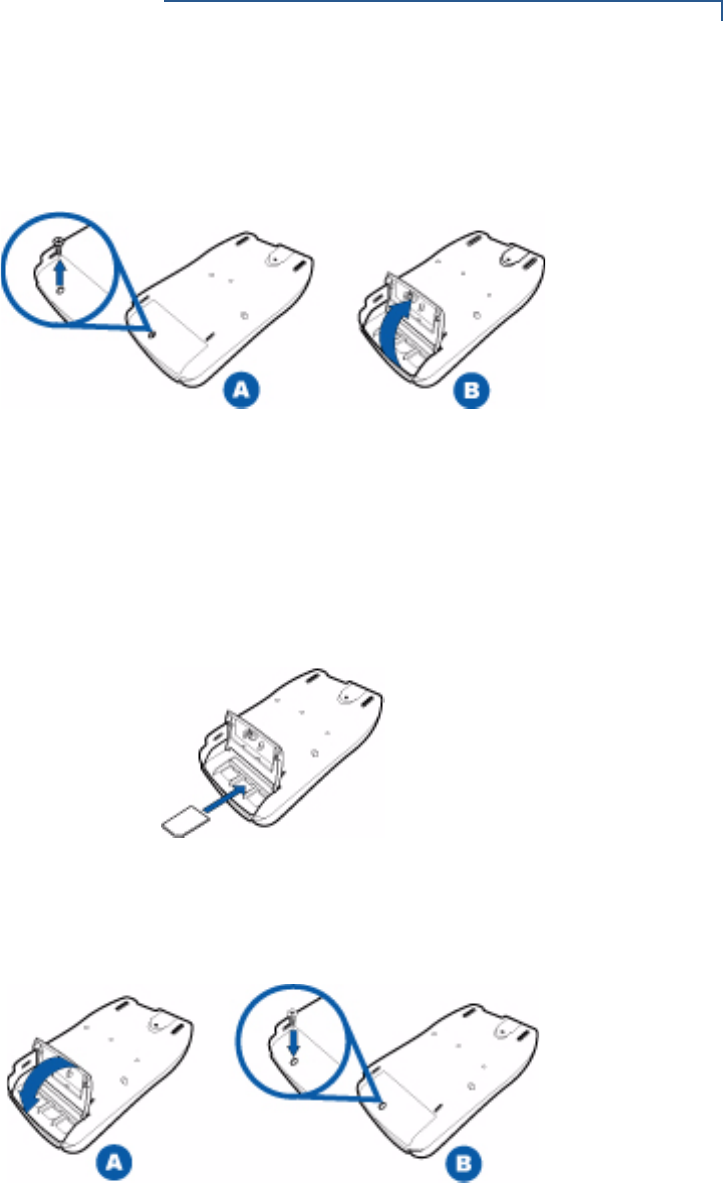 A

B

A

B