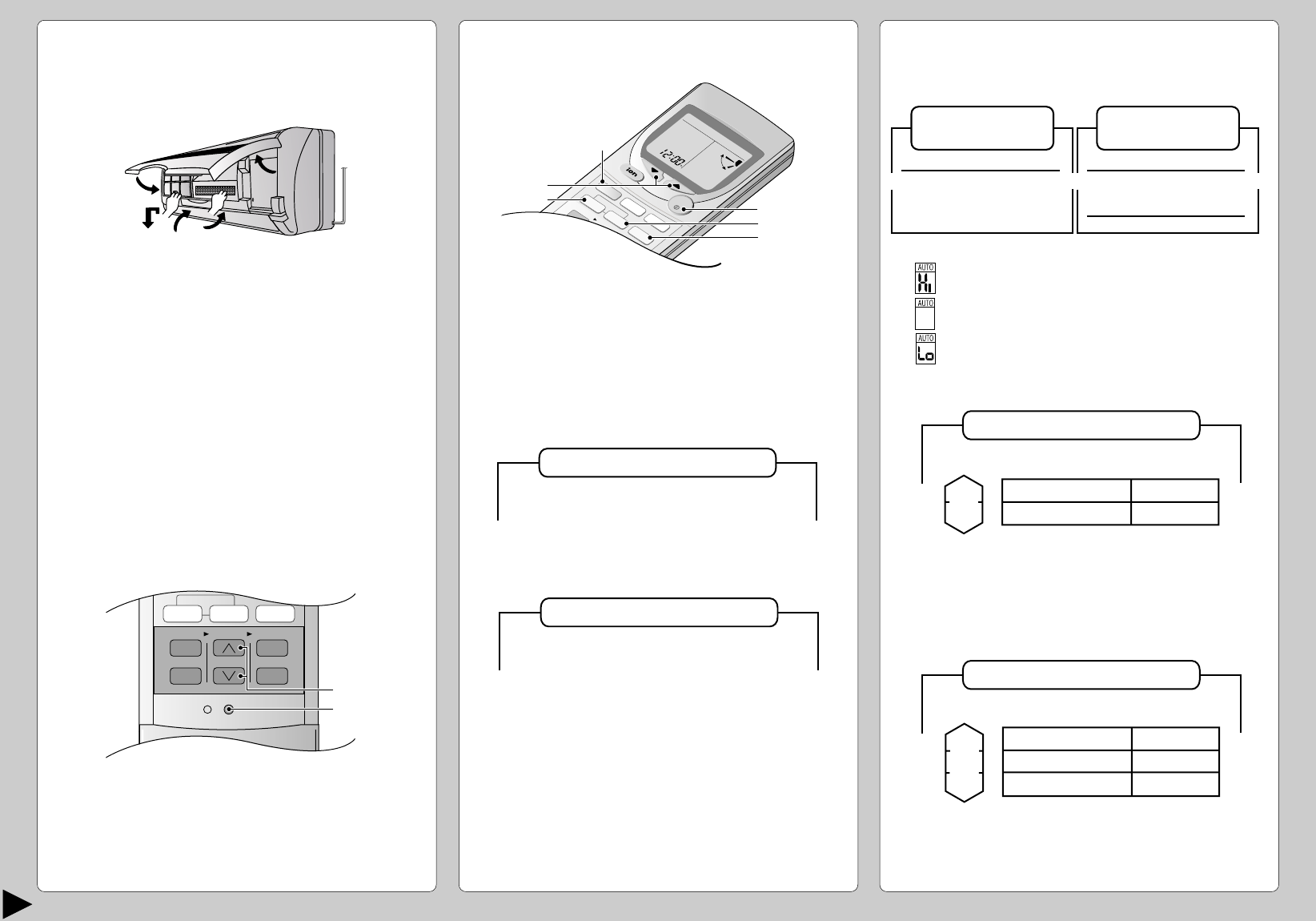 12:00

ion

AUTO

AUTO

AUTO

Lo