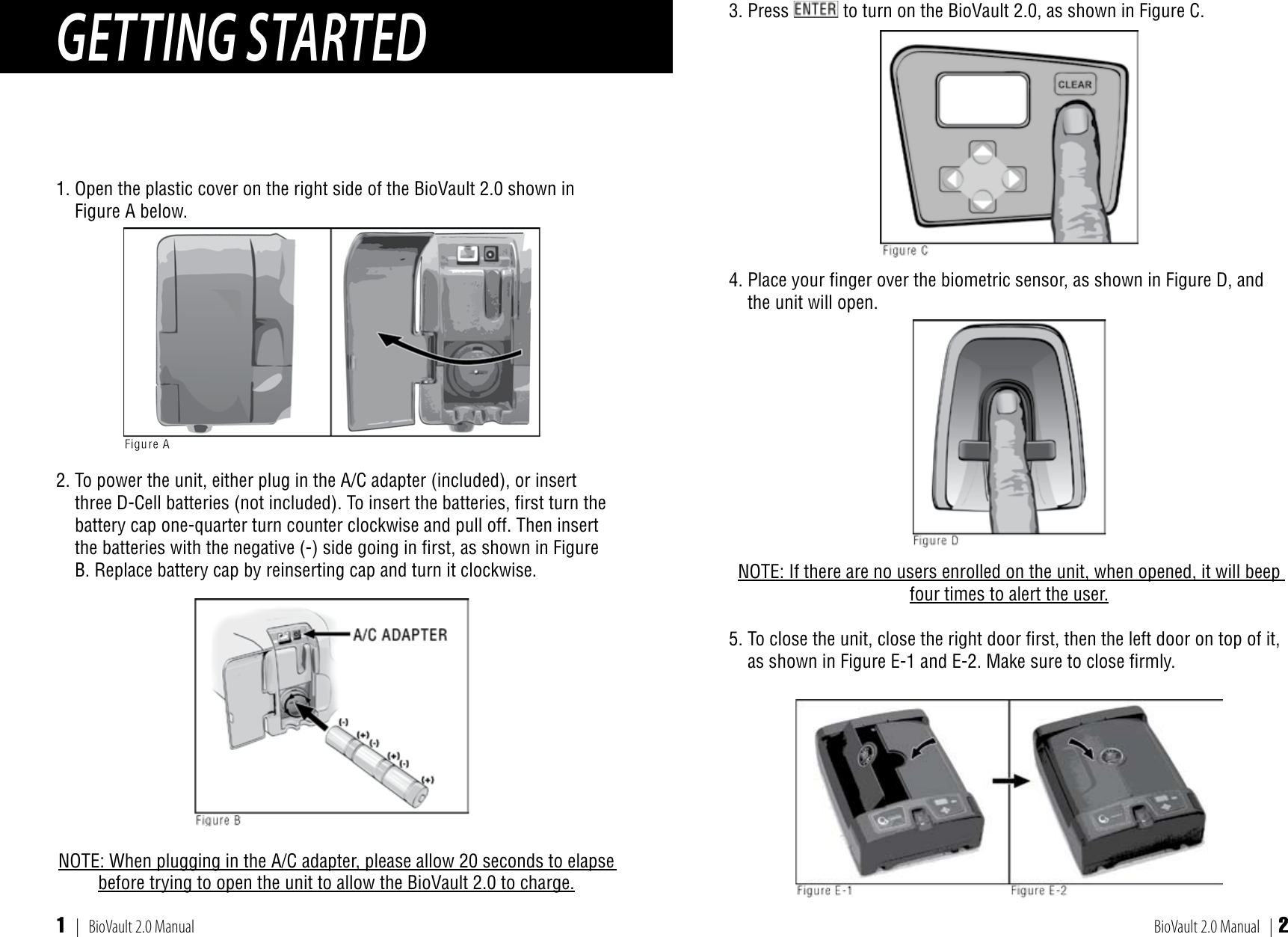 GETTING STARTED

1. Open the plastic cover on the right side of the BioVault 2.0 shown in Figure A below.

Figure A

2. To power the unit, either plug in the A/C adapter (included), or insert three D-Cell batteries (not included). To insert the batteries, first turn the battery cap one-quarter turn counter clockwise and pull off. Then insert the batteries with the negative (-) side going in first, as shown in Figure B. Replace battery cap by reinserting cap and turn it clockwise.

A/C ADAPTER

(-)
(+)
(-)
(+)
(-)
(+)

Figure B

NOTE: When plugging in the A/C adapter, please allow 20 seconds to elapse before trying to open the unit to allow the BioVault 2.0 to charge.

1 | BioVault 2.0 Manual

3. Press ENTER to turn on the BioVault 2.0, as shown in Figure C.

CLEAR

Figure C

4. Place your finger over the biometric sensor, as shown in Figure D, and the unit will open.

Figure D

NOTE: If there are no users enrolled on the unit, when opened, it will beep four times to alert the user.

5. To close the unit, close the right door first, then the left door on top of it, as shown in Figure E-1 and E-2. Make sure to close firmly.

Figure E-1
Figure E-2

BioVault 2.0 Manual | 2