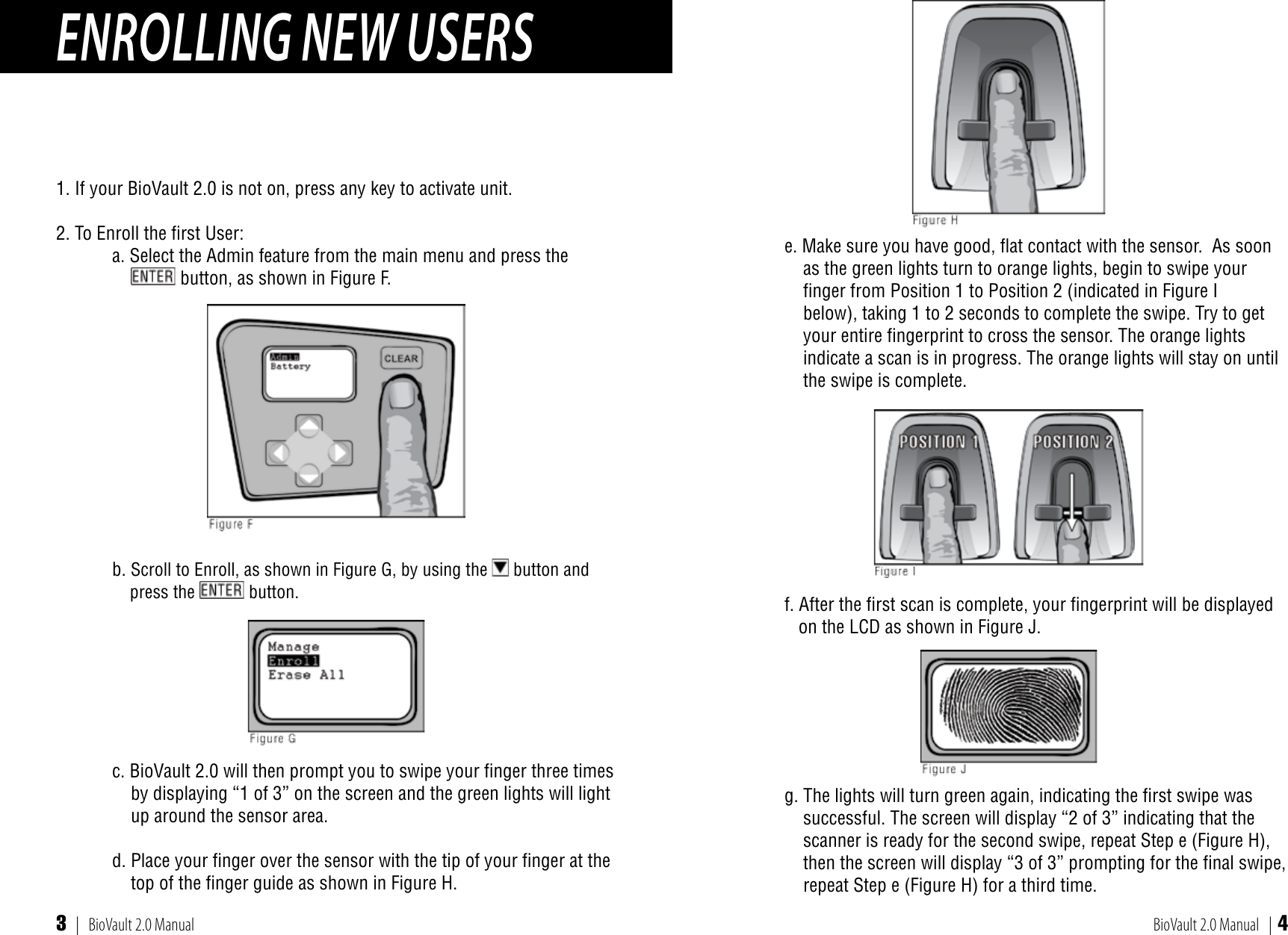 ENROLLING NEW USERS

1. If your BioVault 2.0 is not on, press any key to activate unit.

2. To Enroll the first User:

a. Select the Admin feature from the main menu and press the ENTER button, as shown in Figure F.

Admin
Battery
CLEAR

Figure F

b. Scroll to Enroll, as shown in Figure G, by using the ▼ button and press the ENTER button.

Manage
Enroll
Erase All

Figure G

c. BioVault 2.0 will then prompt you to swipe your finger three times by displaying “1 of 3” on the screen and the green lights will light up around the sensor area.

d. Place your finger over the sensor with the tip of your finger at the top of the finger guide as shown in Figure H.

3 | BioVault 2.0 Manual

Figure H

e. Make sure you have good, flat contact with the sensor. As soon as the green lights turn to orange lights, begin to swipe your finger from Position 1 to Position 2 (indicated in Figure I below), taking 1 to 2 seconds to complete the swipe. Try to get your entire fingerprint to cross the sensor. The orange lights indicate a scan is in progress. The orange lights will stay on until the swipe is complete.

POSITION 1
POSITION 2

Figure I

f. After the first scan is complete, your fingerprint will be displayed on the LCD as shown in Figure J.

Figure J

g. The lights will turn green again, indicating the first swipe was successful. The screen will display “2 of 3” indicating that the scanner is ready for the second swipe, repeat Step e (Figure H), then the screen will display “3 of 3” prompting for the final swipe, repeat Step e (Figure H) for a third time.

BioVault 2.0 Manual | 4