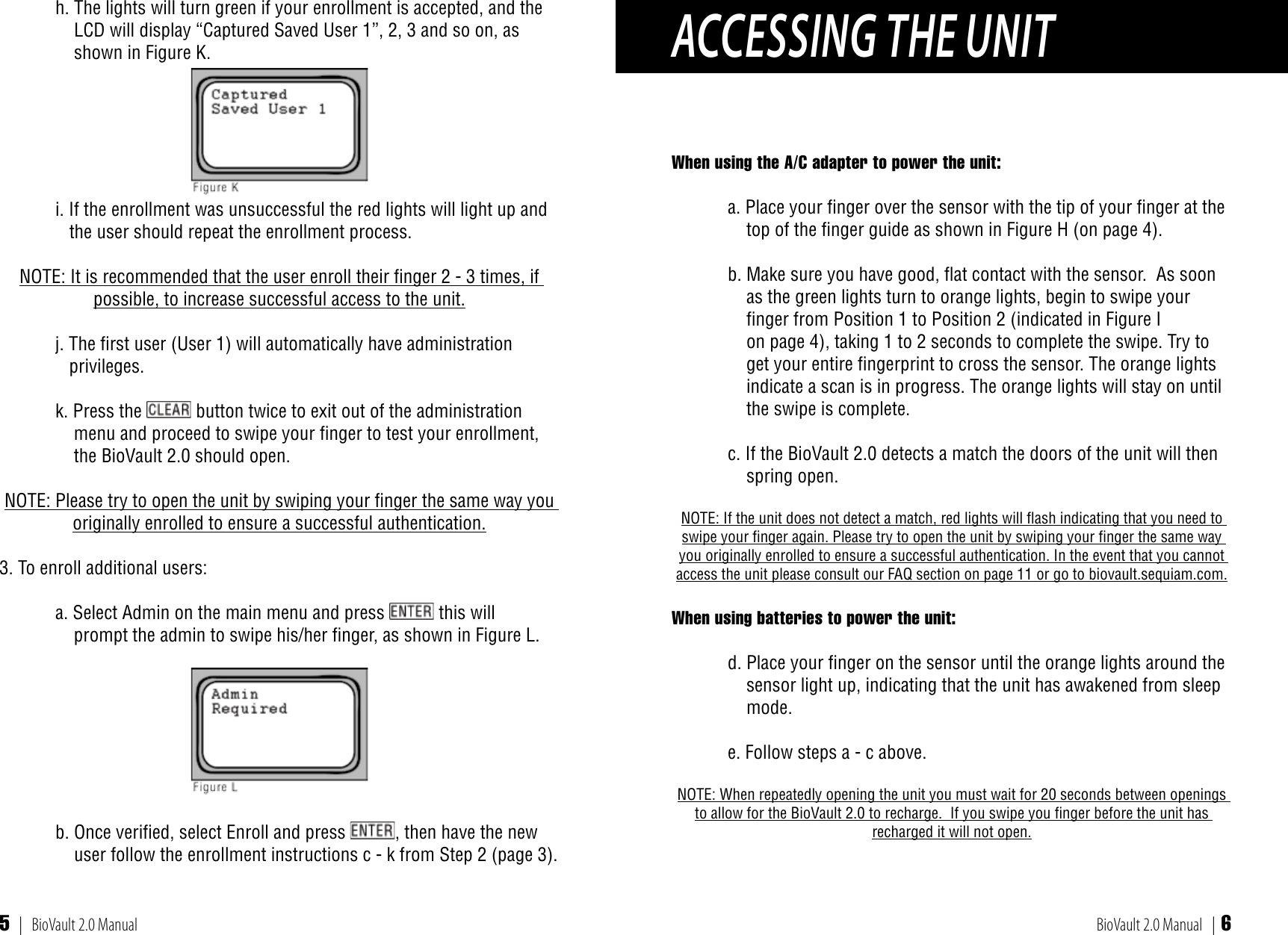 h. The lights will turn green if your enrollment is accepted, and the LCD will display “Captured Saved User 1”, 2, 3 and so on, as shown in Figure K.

Captured
Saved User 1

Figure K

i. If the enrollment was unsuccessful the red lights will light up and the user should repeat the enrollment process.

NOTE: It is recommended that the user enroll their finger 2 - 3 times, if possible, to increase successful access to the unit.

j. The first user (User 1) will automatically have administration privileges.

k. Press the CLEAR button twice to exit out of the administration menu and proceed to swipe your finger to test your enrollment, the BioVault 2.0 should open.

NOTE: Please try to open the unit by swiping your finger the same way you originally enrolled to ensure a successful authentication.

3. To enroll additional users:

a. Select Admin on the main menu and press ENTER this will prompt the admin to swipe his/her finger, as shown in Figure L.

Admin
Required

Figure L

b. Once verified, select Enroll and press ENTER, then have the new user follow the enrollment instructions c - k from Step 2 (page 3).

5 | BioVault 2.0 Manual

ACCESSING THE UNIT

When using the A/C adapter to power the unit:

a. Place your finger over the sensor with the tip of your finger at the top of the finger guide as shown in Figure H (on page 4).

b. Make sure you have good, flat contact with the sensor. As soon as the green lights turn to orange lights, begin to swipe your finger from Position 1 to Position 2 (indicated in Figure I on page 4), taking 1 to 2 seconds to complete the swipe. Try to get your entire fingerprint to cross the sensor. The orange lights indicate a scan is in progress. The orange lights will stay on until the swipe is complete.

c. If the BioVault 2.0 detects a match the doors of the unit will then spring open.

NOTE: If the unit does not detect a match, red lights will flash indicating that you need to swipe your finger again. Please try to open the unit by swiping your finger the same way you originally enrolled to ensure a successful authentication. In the event that you cannot access the unit please consult our FAQ section on page 11 or go to biovault.sequiam.com.

When using batteries to power the unit:

d. Place your finger on the sensor until the orange lights around the sensor light up, indicating that the unit has awakened from sleep mode.

e. Follow steps a - c above.

NOTE: When repeatedly opening the unit you must wait for 20 seconds between openings to allow for the BioVault 2.0 to recharge. If you swipe you finger before the unit has recharged it will not open.

BioVault 2.0 Manual | 6