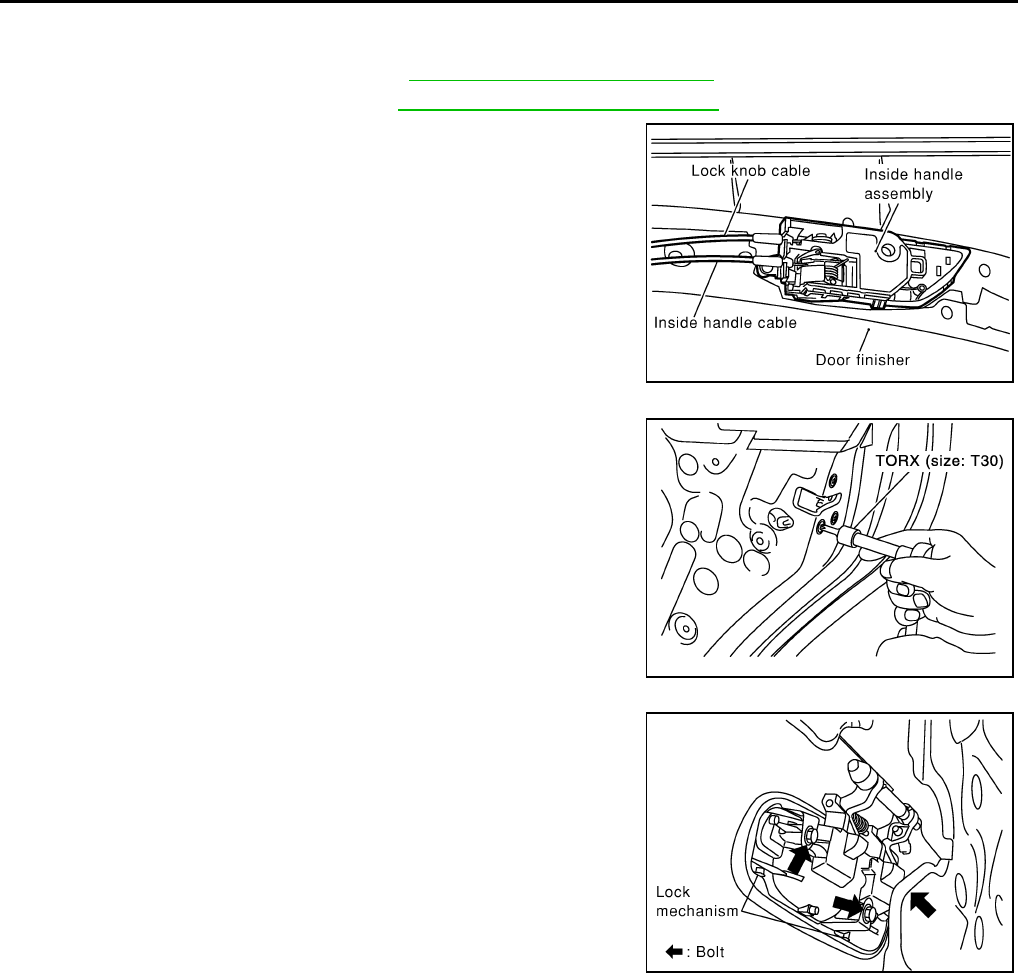 Lock knob cable
Inside handle assembly
Inside handle cable
Door finisher

TORX (size: T30)

Lock mechanism
: Bolt