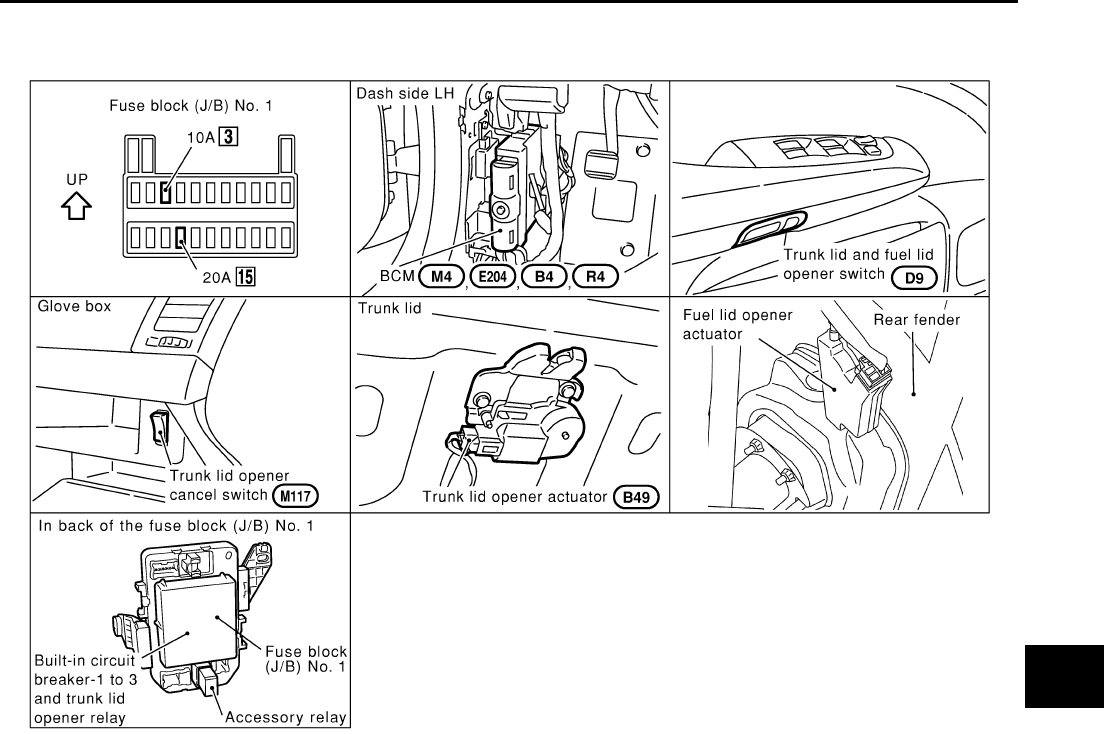 Fuse block (J/B) No. 1

10A 3

UP

20A 15

Dash side LH

BCM M4, E204, B4, R4

Trunk lid and fuel lid opener switch D9

Glove box

Trunk lid opener cancel switch M117

Trunk lid

Trunk lid opener actuator B49

Fuel lid opener actuator

Rear fender

In back of the fuse block (J/B) No. 1

Built-in circuit breaker-1 to 3 and trunk lid opener relay

Fuse block (J/B) No. 1

Accessory relay