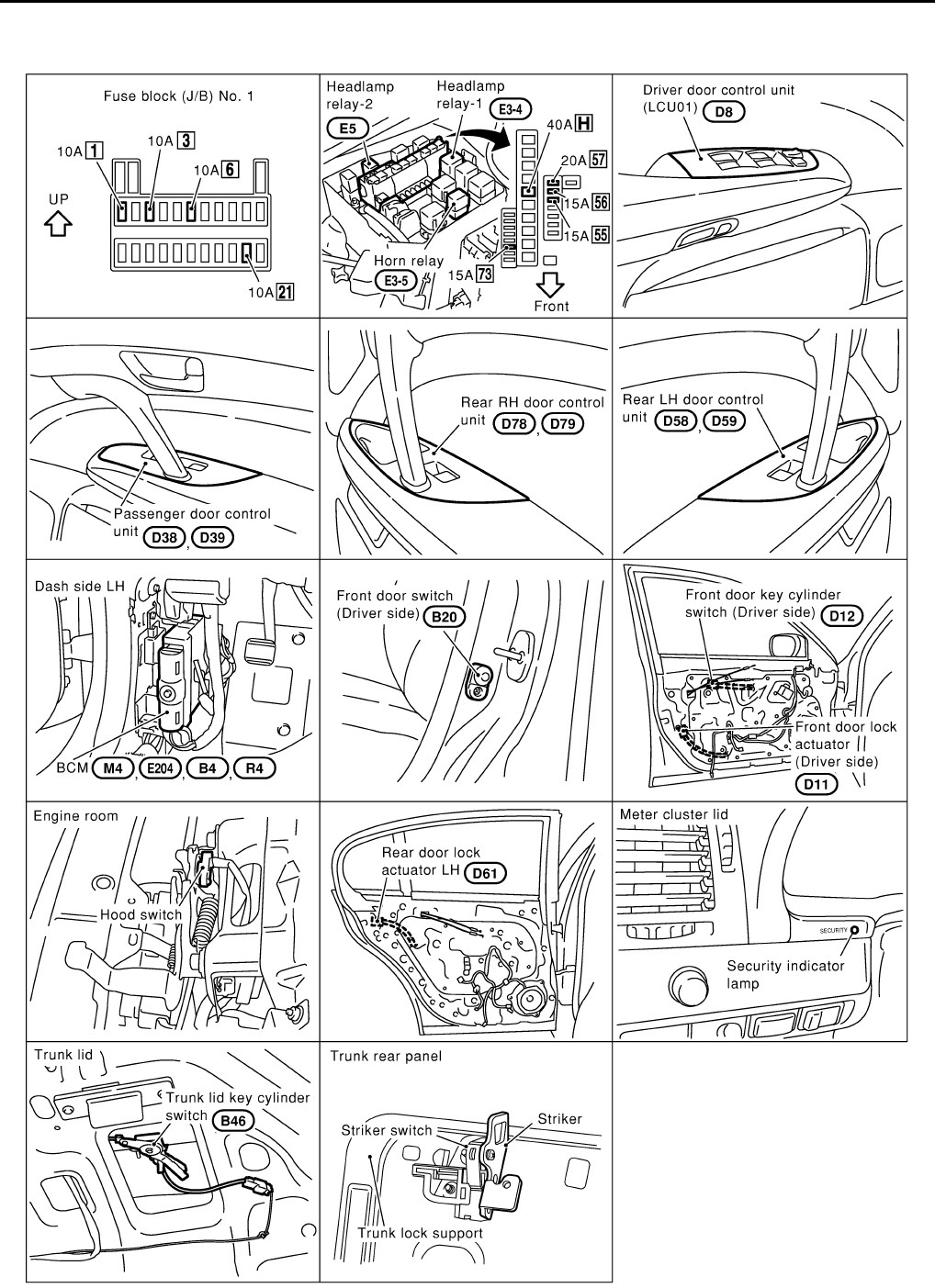 Fuse block (J/B) No. 1

10A 1
10A 3
10A 6
UP
10A 21

Headlamp relay-2
E5
Headlamp relay-1
E3-4
40A H
20A 57
15A 56
15A 55
Horn relay
E3-5
15A 73
Front

Driver door control unit (LCU01) D8

Passenger door control unit D38, D39

Rear RH door control unit D78, D79

Rear LH door control unit D58, D59

Dash side LH
BCM M4, E204, B4, R4

Front door switch (Driver side) B20

Front door key cylinder switch (Driver side) D12
Front door lock actuator (Driver side)
D11

Engine room
Hood switch

Rear door lock actuator LH D61

Meter cluster lid
SECURITY
Security indicator lamp

Trunk lid
Trunk lid key cylinder switch B46

Trunk rear panel
Striker switch
Striker
Trunk lock support