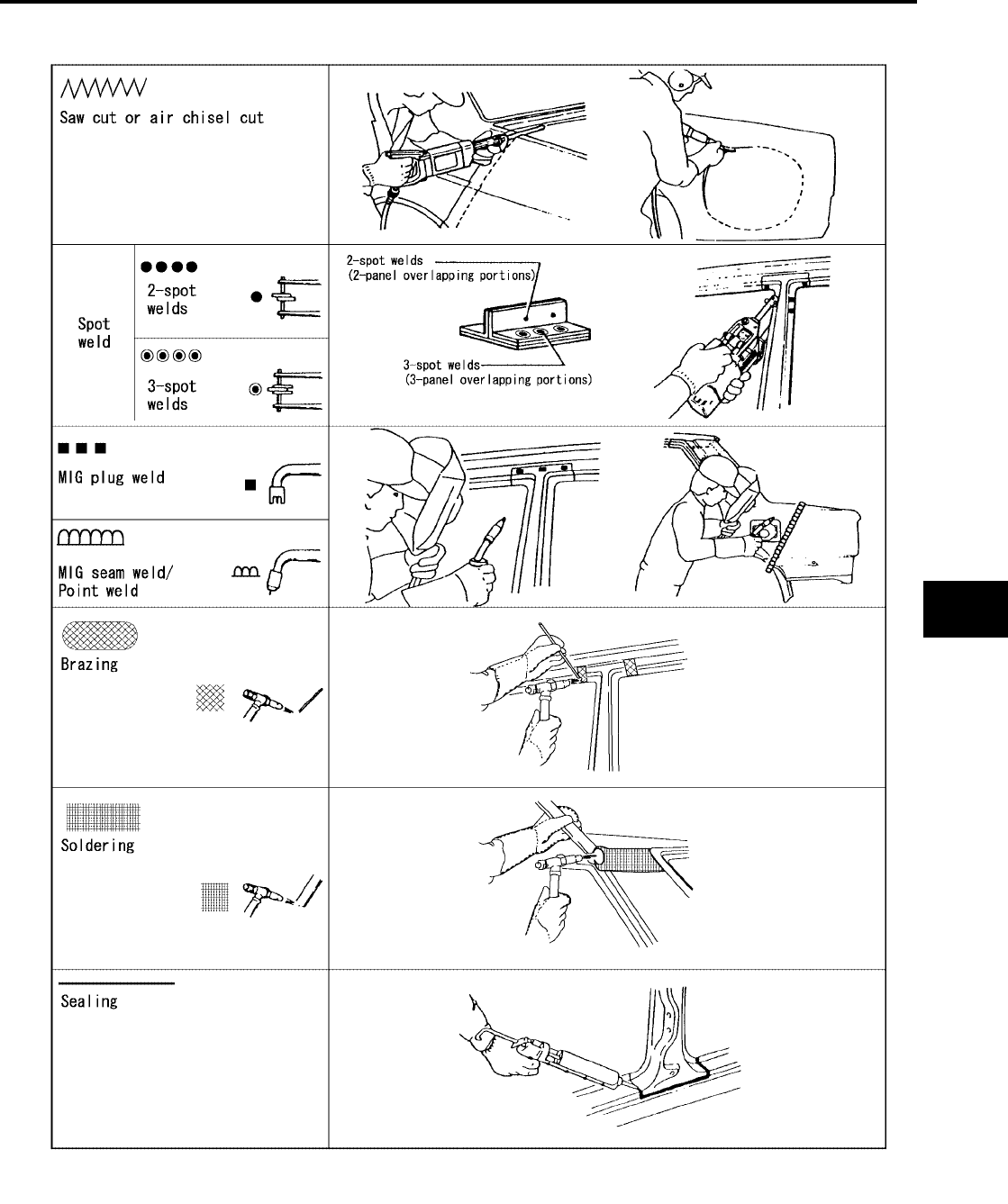 Saw cut or air chisel cut

Spot weld

2-spot welds

3-spot welds

2-spot welds
(2-panel overlapping portions)

3-spot welds
(3-panel overlapping portions)

MIG plug weld

MIG seam weld/
Point weld

Brazing

Soldering

Sealing