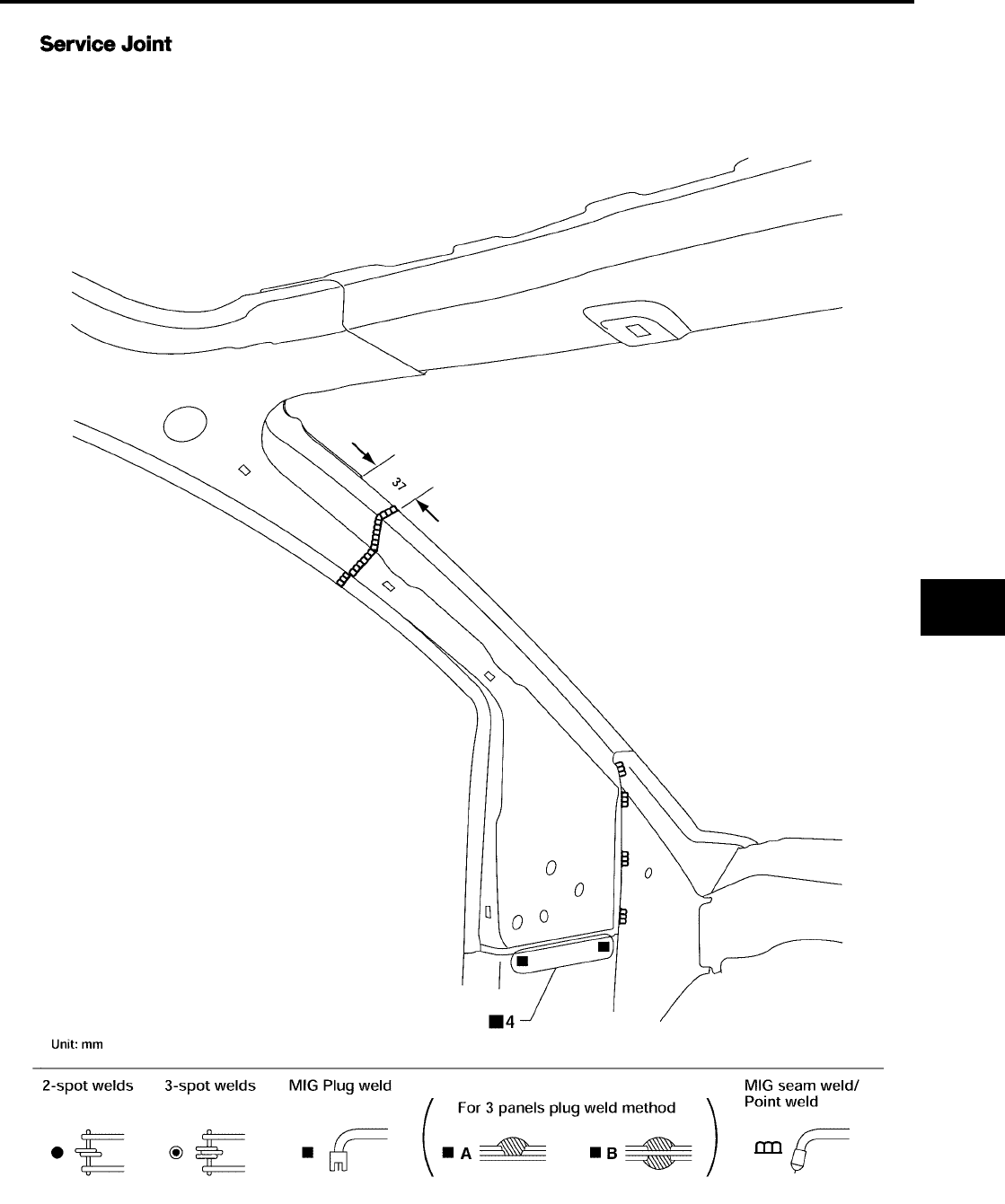 Service Joint

37

■4

Unit: mm

2-spot welds 3-spot welds MIG Plug weld For 3 panels plug weld method ■ A ■ B MIG seam weld/ Point weld