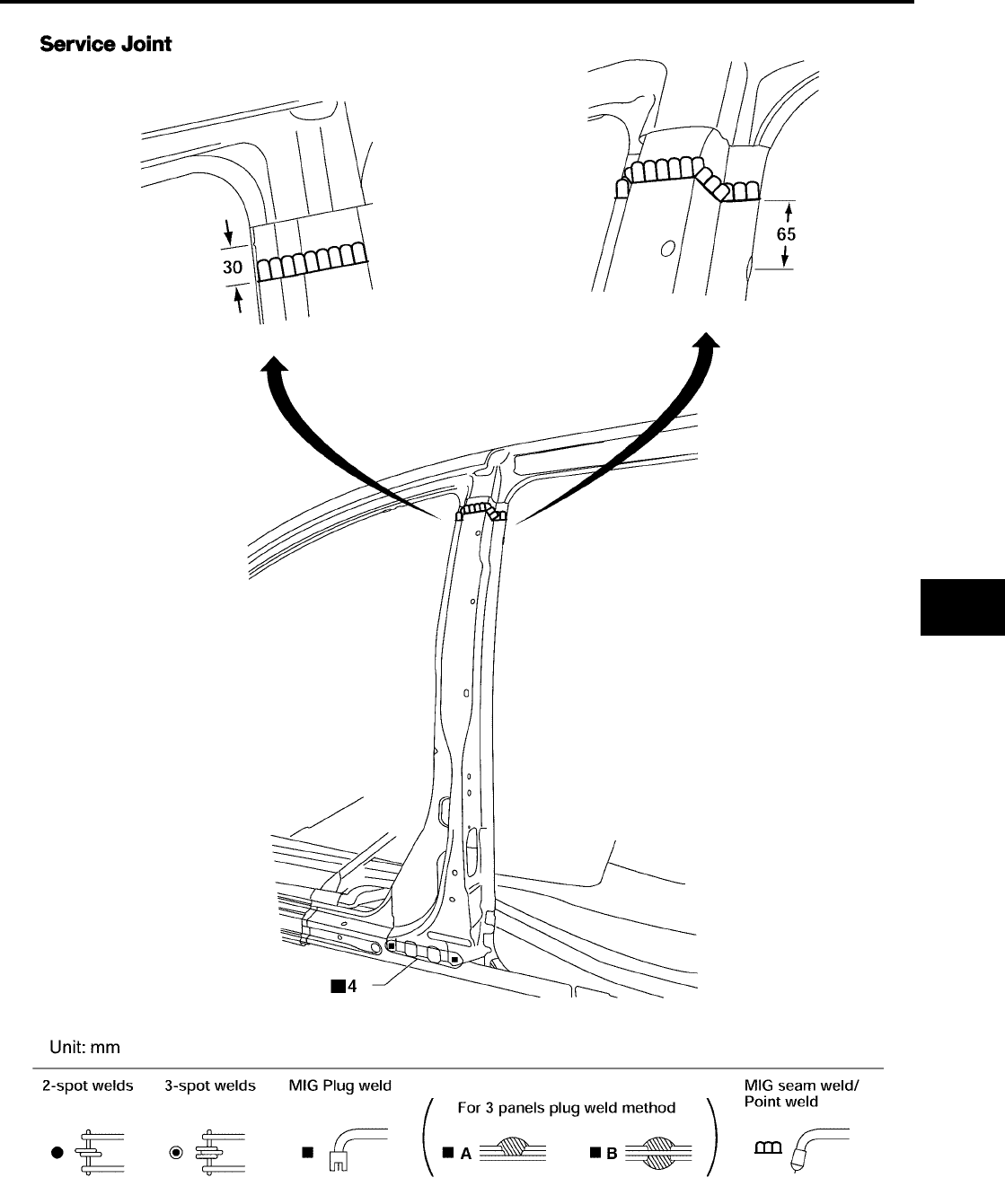 Service Joint

30

65

■4

Unit: mm

2-spot welds

3-spot welds

MIG Plug weld

For 3 panels plug weld method

■ A

■ B

MIG seam weld/ Point weld