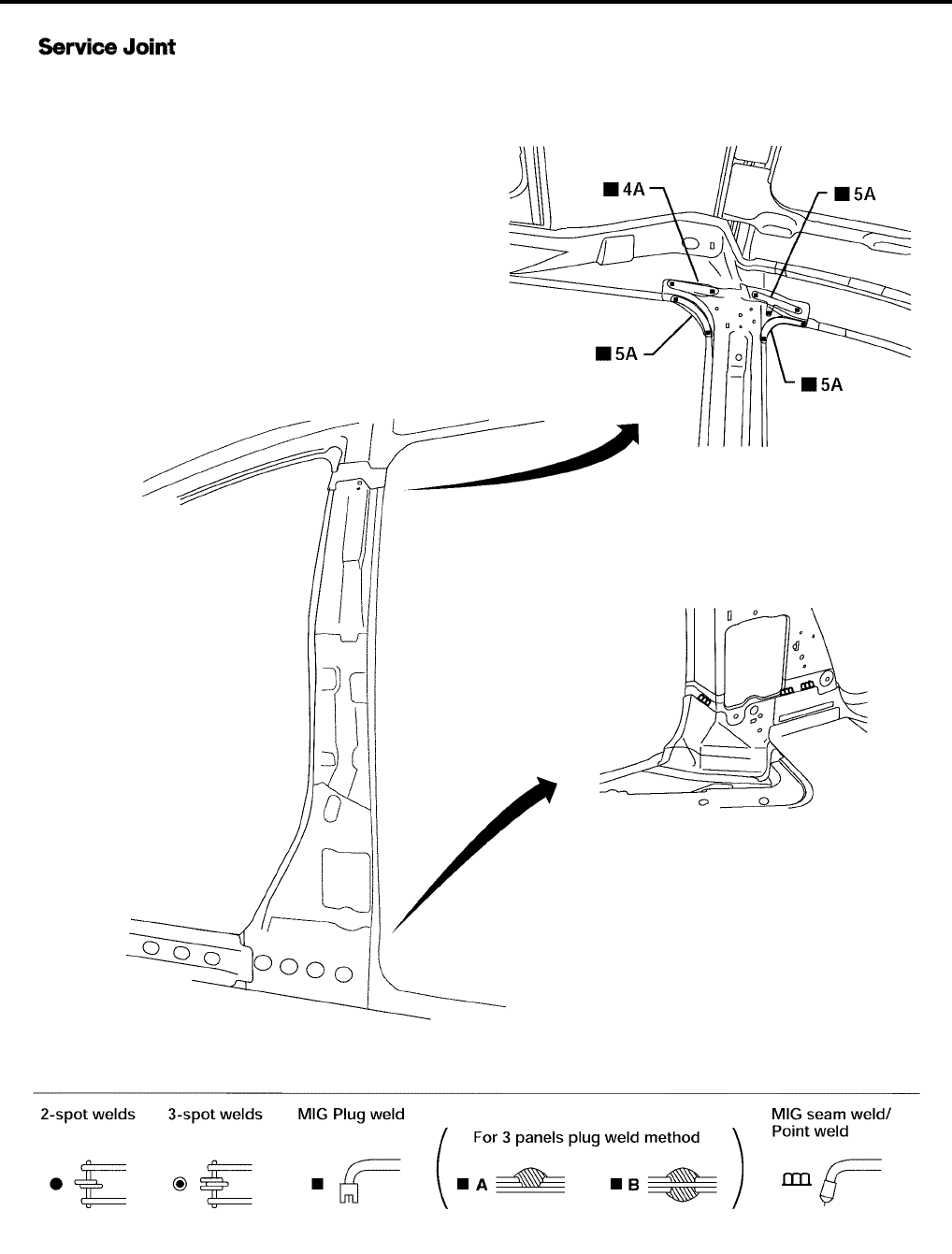 Service Joint

■4A

■5A

■5A

■5A

2-spot welds

3-spot welds

MIG Plug weld

For 3 panels plug weld method

■ A

■ B

MIG seam weld/ Point weld