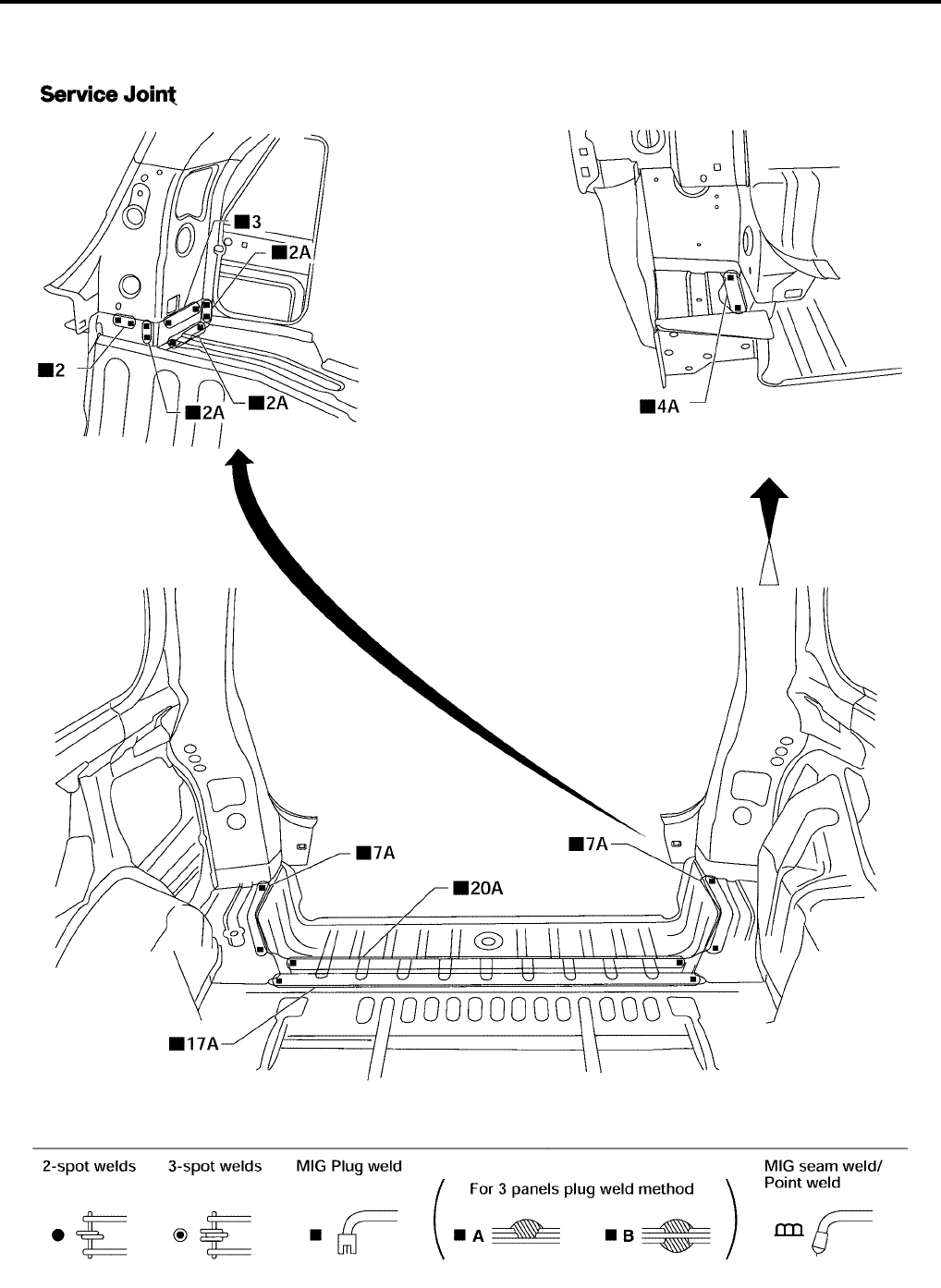 Service Joint

■3
■2A
■2
■2A
■2A

■4A

■7A
■7A
■20A
■17A

2-spot welds
3-spot welds
MIG Plug weld
For 3 panels plug weld method
■ A
■ B
MIG seam weld/ Point weld