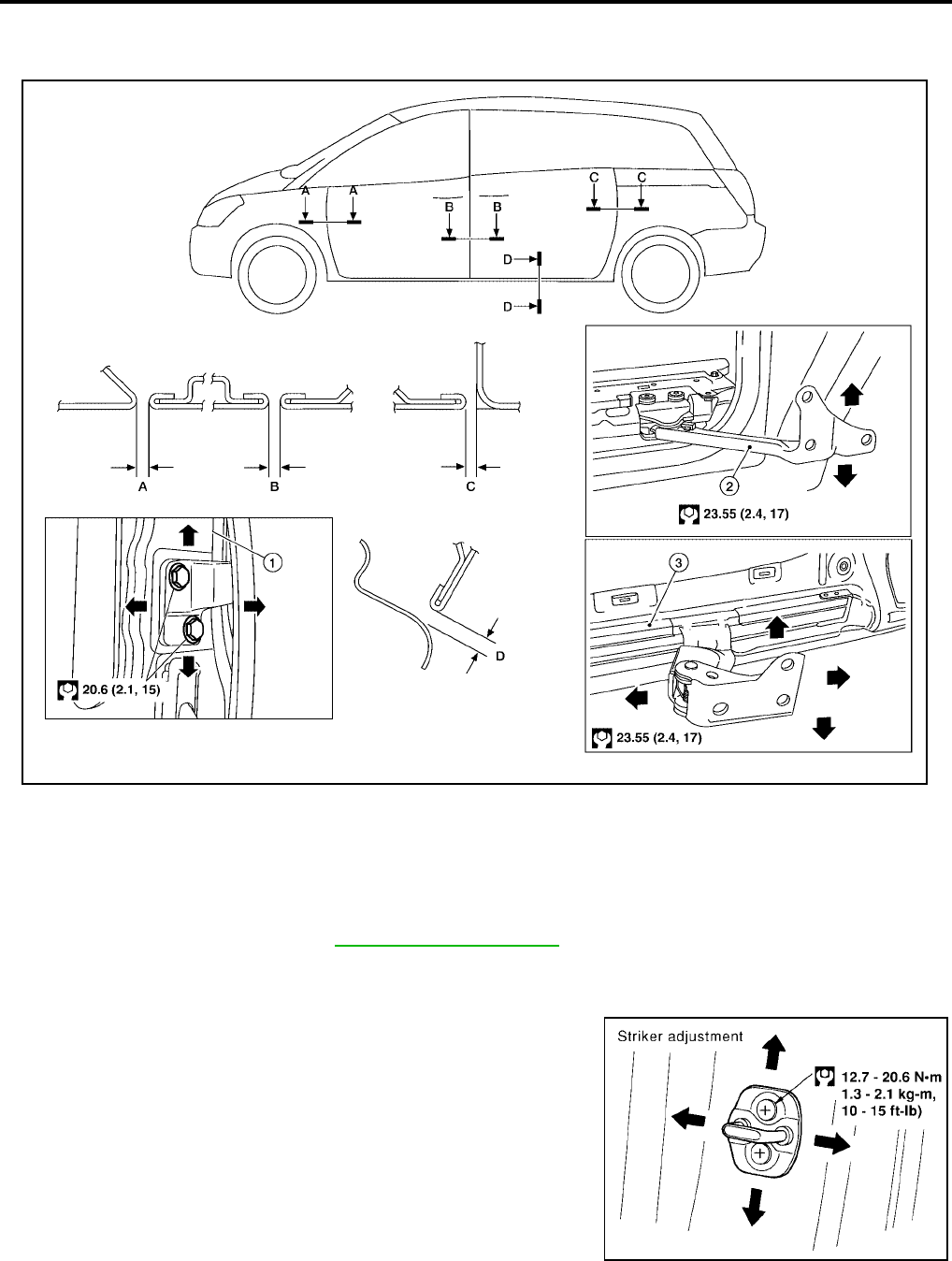 A A B B C C D D

A B C

2

23.55 (2.4, 17)

1

20.6 (2.1, 15)

D

3

23.55 (2.4, 17)

Striker adjustment

12.7 - 20.6 N•m 1.3 - 2.1 kg-m, 10 - 15 ft-lb)