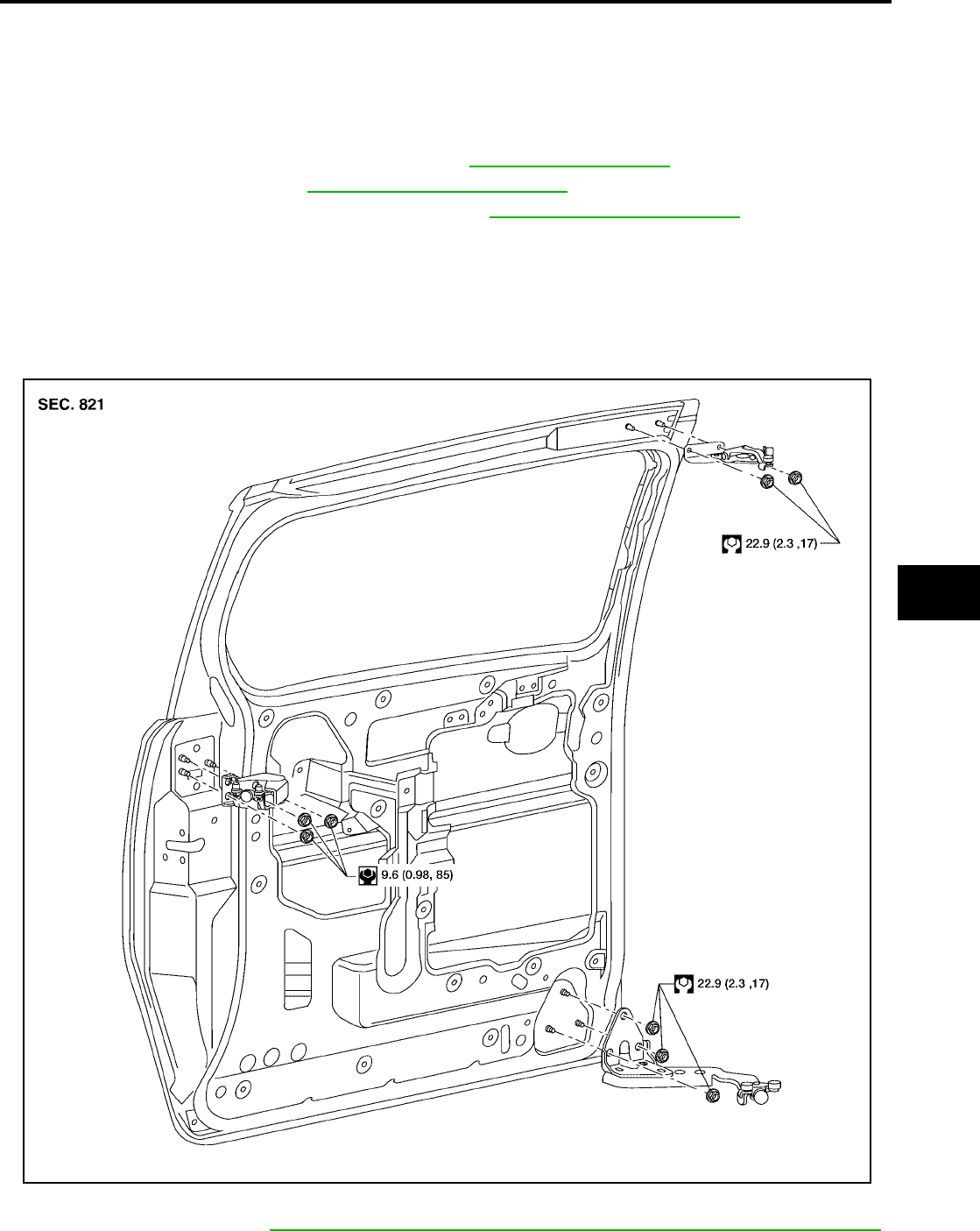 SEC. 821

22.9 (2.3 ,17)

9.6 (0.98, 85)

22.9 (2.3 ,17)