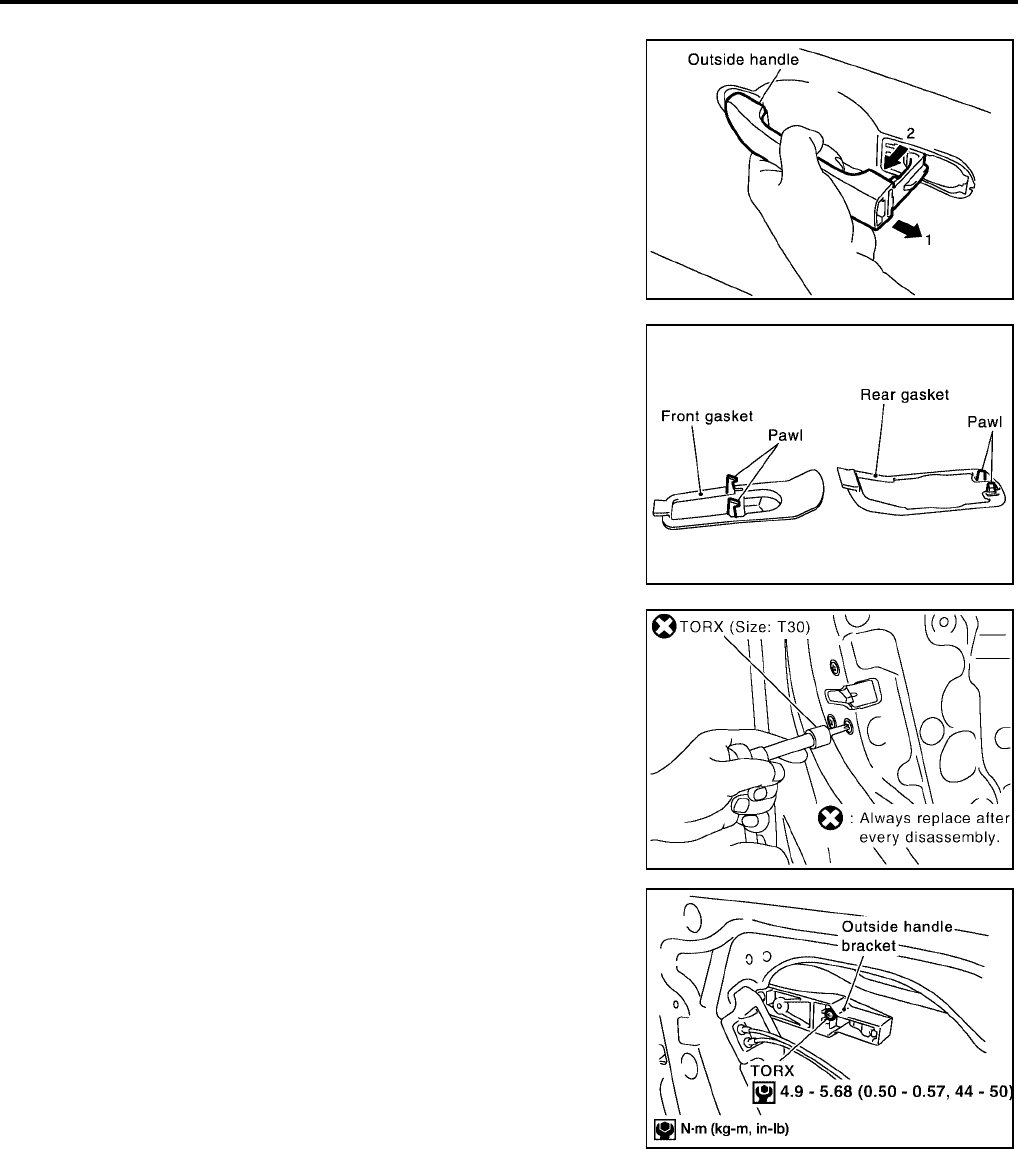 Outside handle

2

1

Front gasket

Pawl

Rear gasket

Pawl

TORX (Size: T30)

: Always replace after every disassembly.

Outside handle bracket

TORX

4.9 - 5.68 (0.50 - 0.57, 44 - 50)

N·m (kg-m, in-lb)