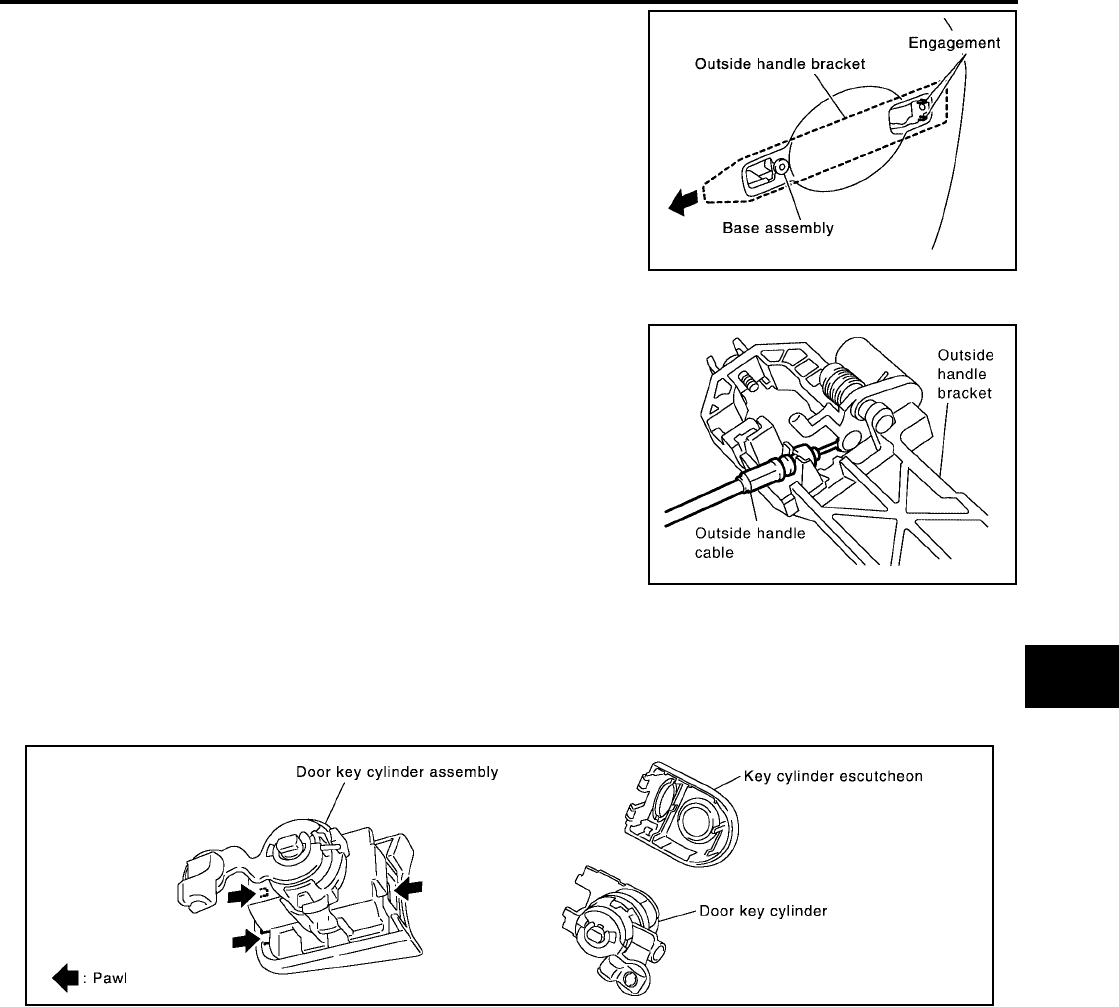 Engagement

Outside handle bracket

Base assembly

Outside handle bracket

Outside handle cable

Door key cylinder assembly

Key cylinder escutcheon

Door key cylinder

: Pawl