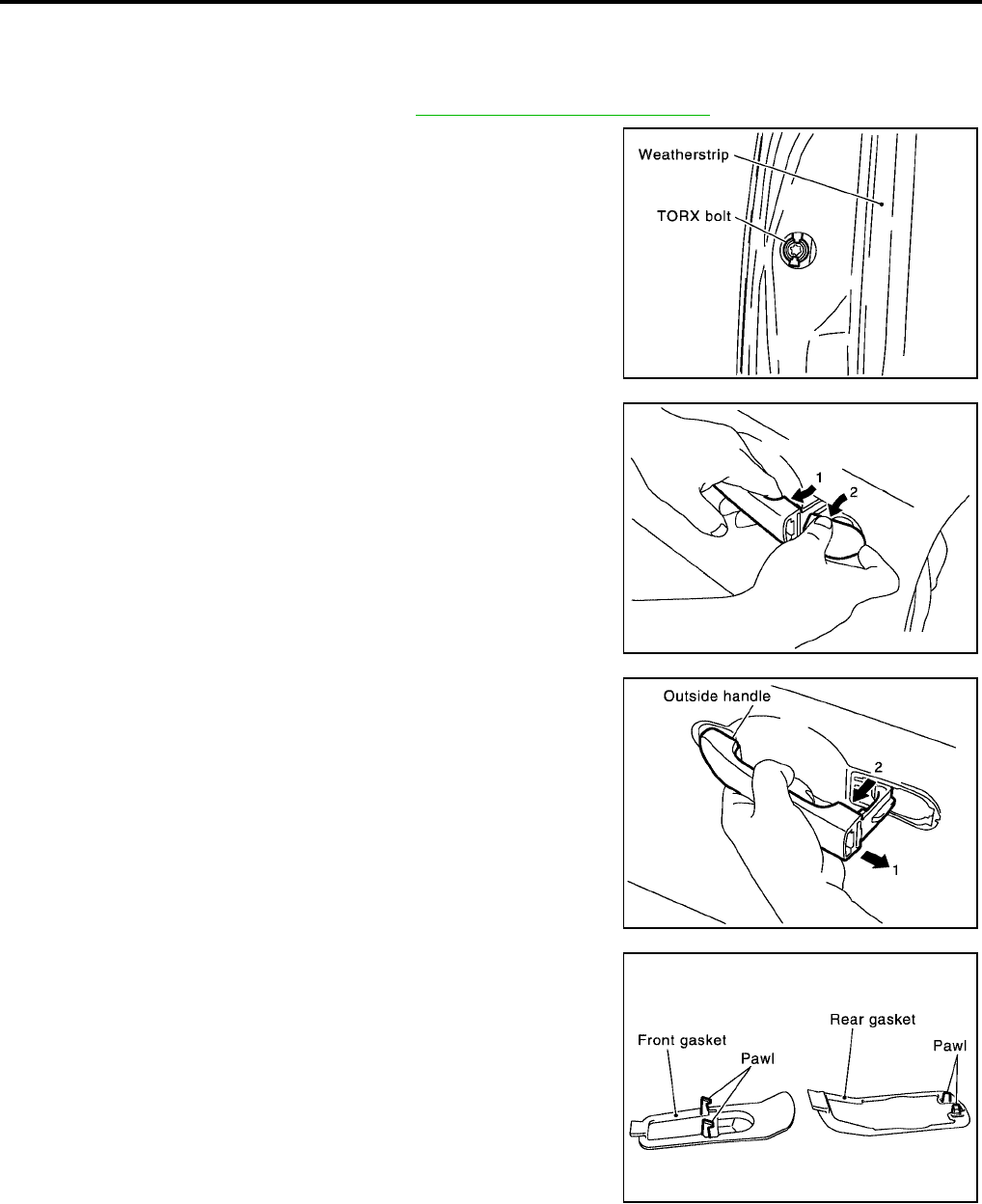 Weatherstrip

TORX bolt

1

2

Outside handle

2

1

Front gasket

Pawl

Rear gasket

Pawl