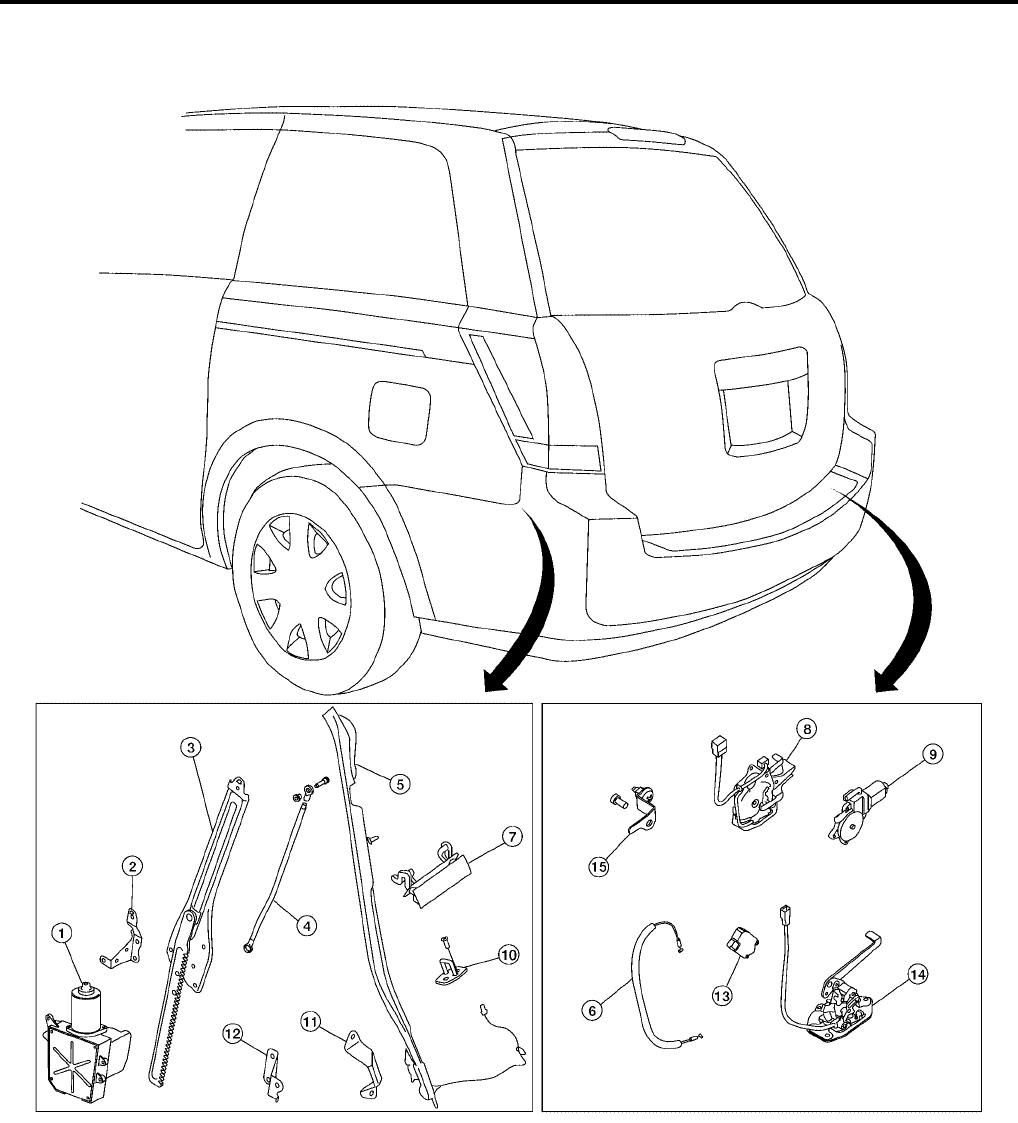 3
5
2
4
7
1
10
12
11
8
9
15
6
13
14