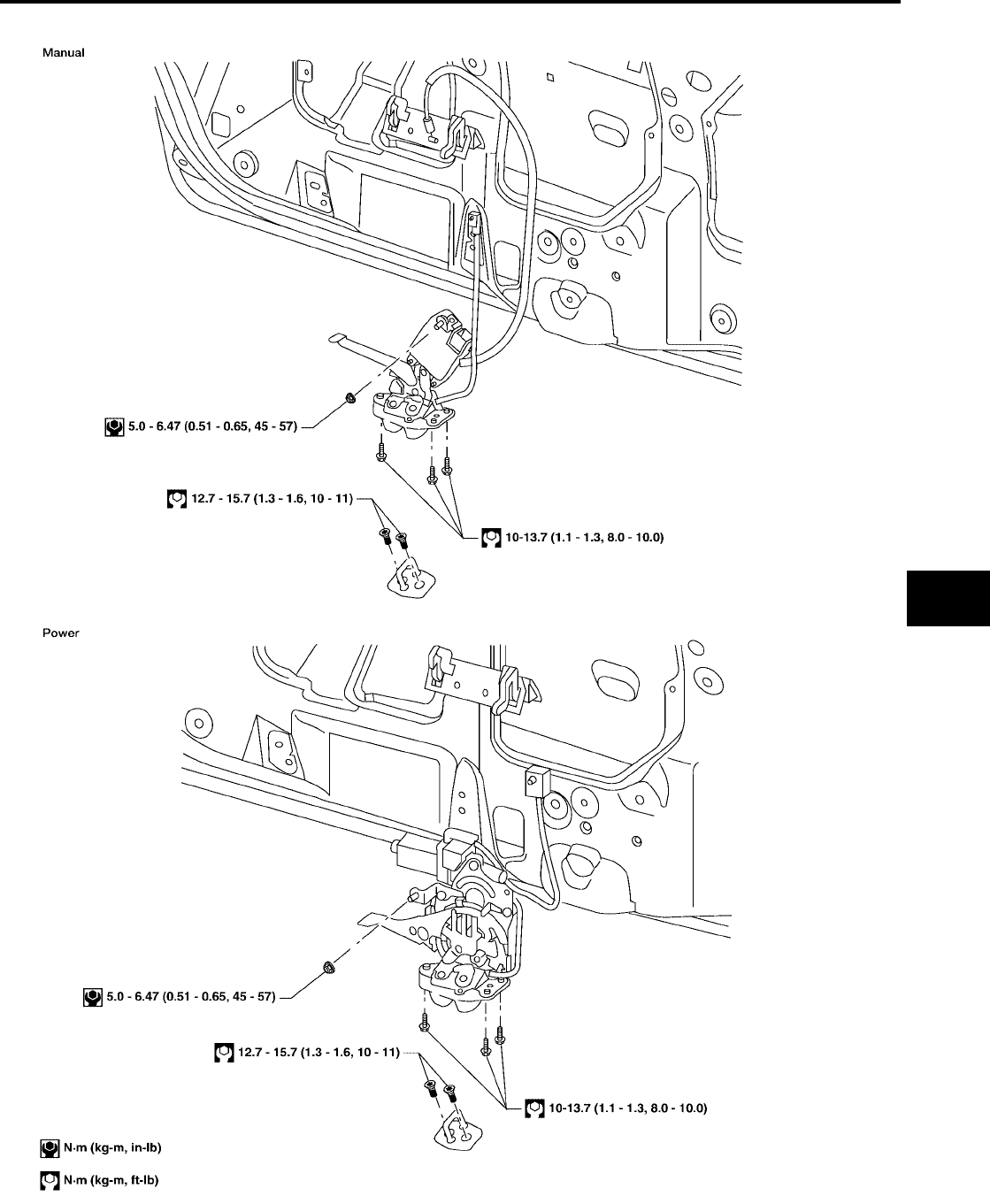 Manual

5.0 - 6.47 (0.51 - 0.65, 45 - 57)

12.7 - 15.7 (1.3 - 1.6, 10 - 11)

10-13.7 (1.1 - 1.3, 8.0 - 10.0)

Power

5.0 - 6.47 (0.51 - 0.65, 45 - 57)

12.7 - 15.7 (1.3 - 1.6, 10 - 11)

10-13.7 (1.1 - 1.3, 8.0 - 10.0)

N·m (kg-m, in-lb)

N·m (kg-m, ft-lb)