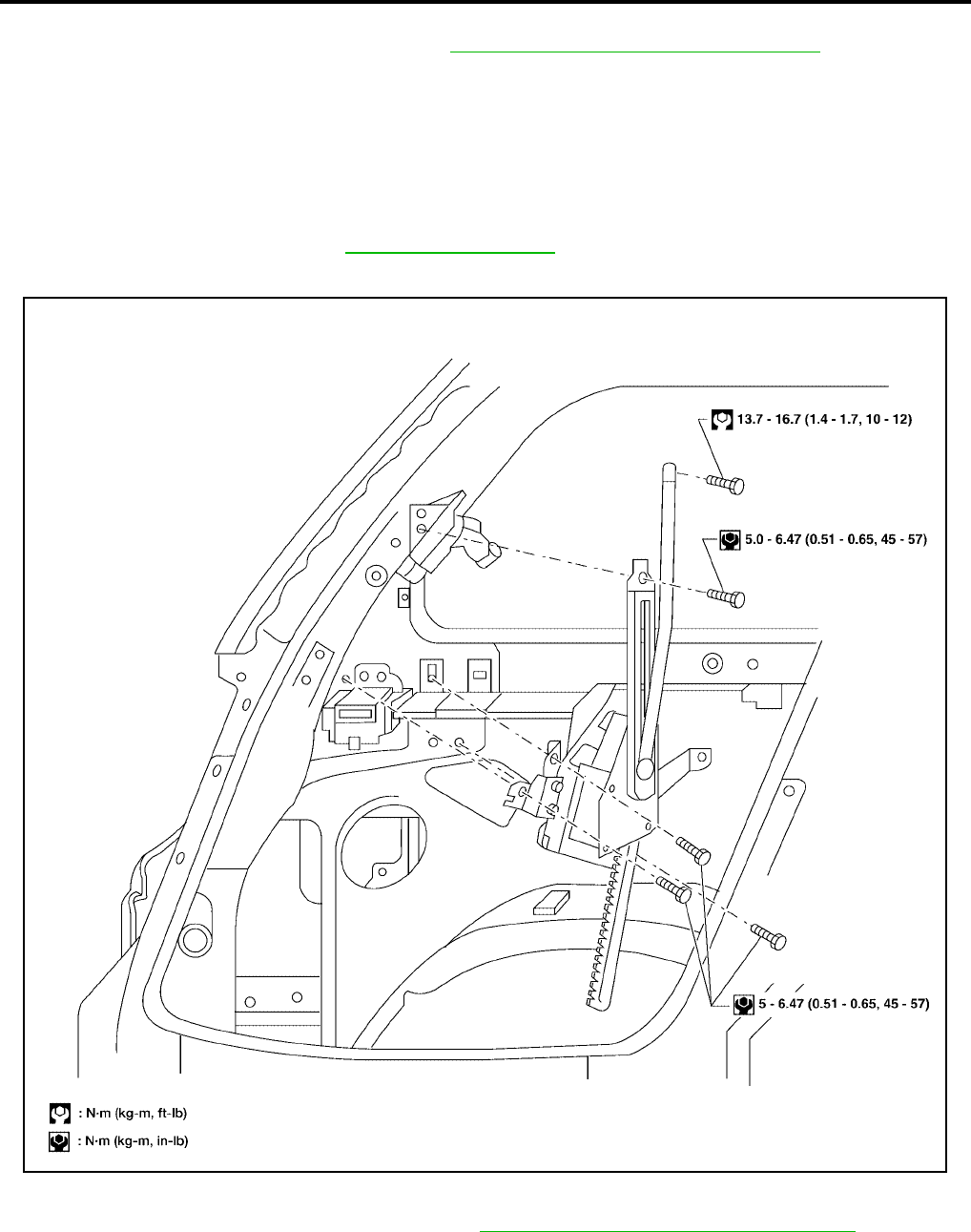 13.7 - 16.7 (1.4 - 1.7, 10 - 12)

5.0 - 6.47 (0.51 - 0.65, 45 - 57)

5 - 6.47 (0.51 - 0.65, 45 - 57)

: N·m (kg-m, ft-lb)

: N·m (kg-m, in-lb)