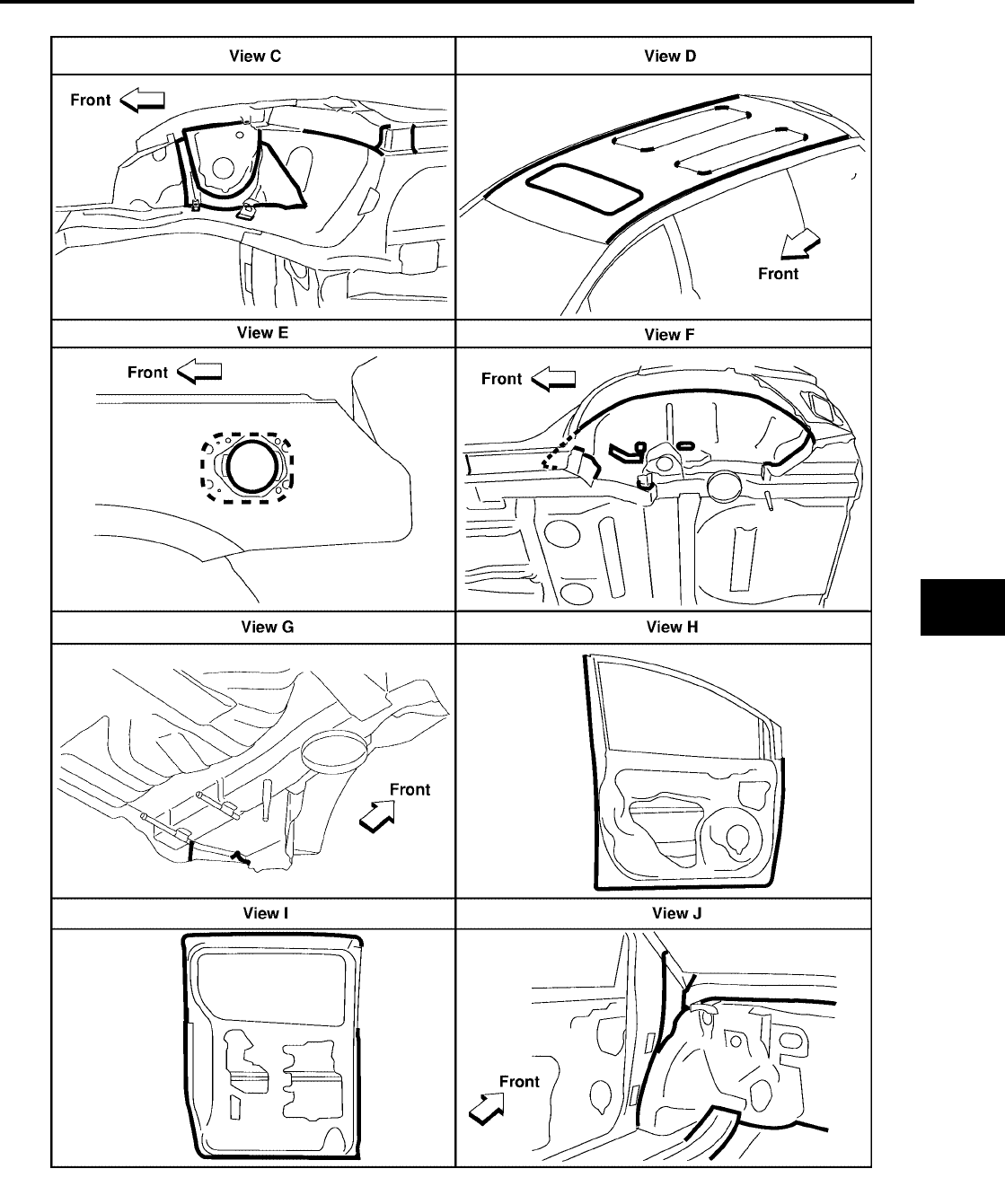 | View C | View D |
|---|---|
| Front | Front |
| View E | View F |
| Front | Front |
| View G | View H |
| Front | |
| View I | View J |
| | Front |