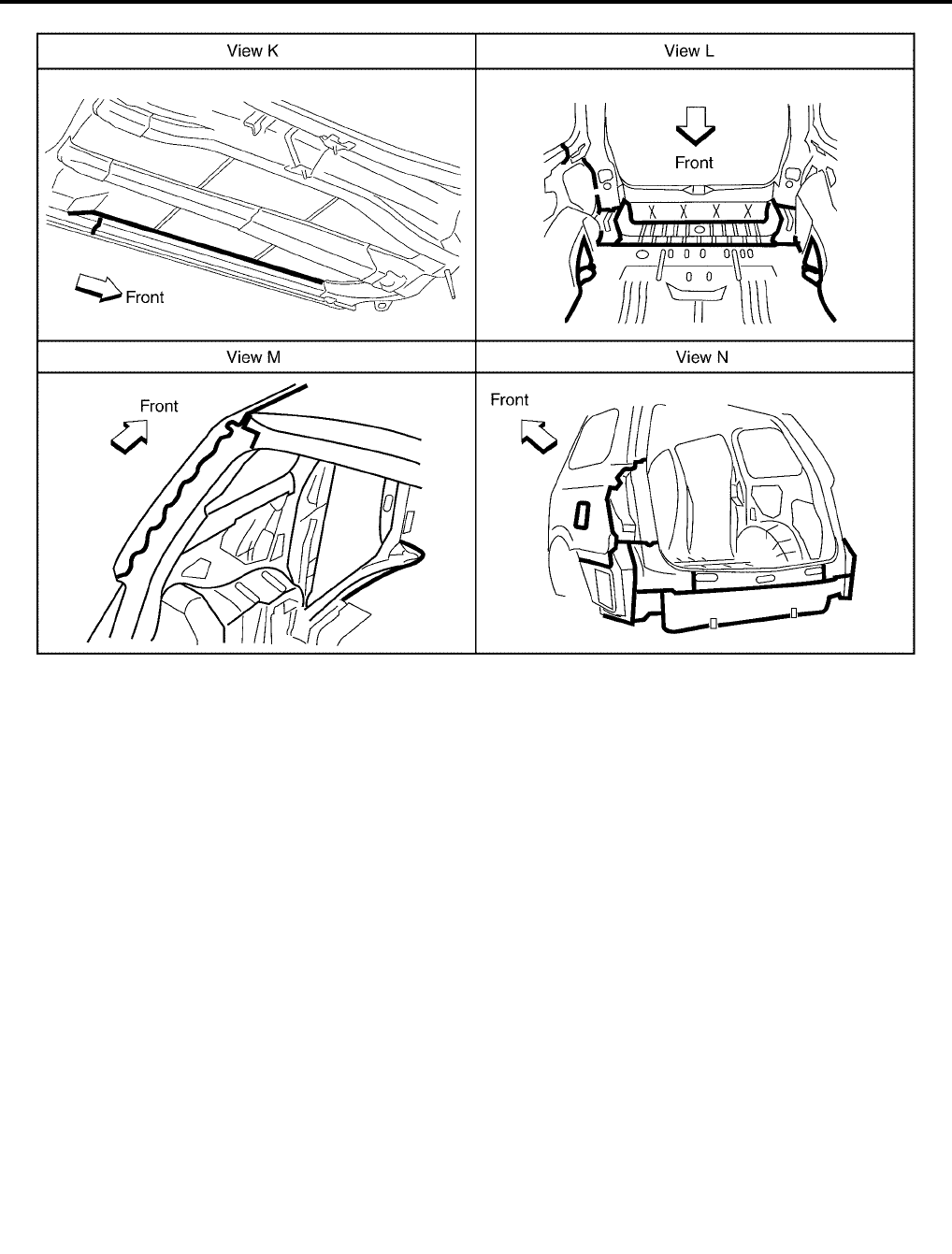 | View K | View L |
|---|---|
| Front | Front |
| View M | View N |
| Front | Front |