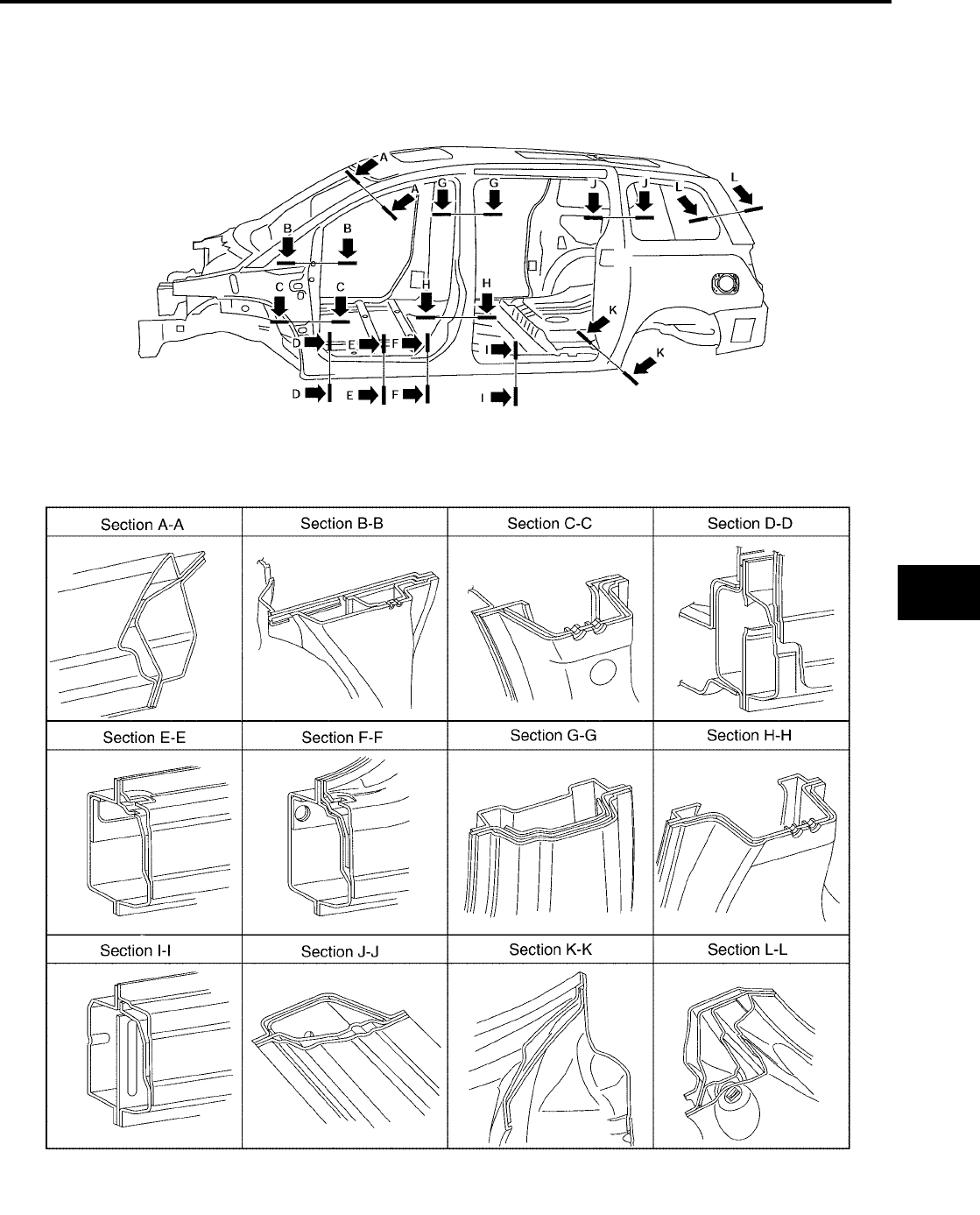 A
A
G
G
J
J
L
L
B
B
C
C
H
H
K
K
D
E
F
I
D
E
F
I

| Section A-A | Section B-B | Section C-C | Section D-D |
|---|---|---|---|
| | | | |
| Section E-E | Section F-F | Section G-G | Section H-H |
| | | | |
| Section I-I | Section J-J | Section K-K | Section L-L |
| | | | |