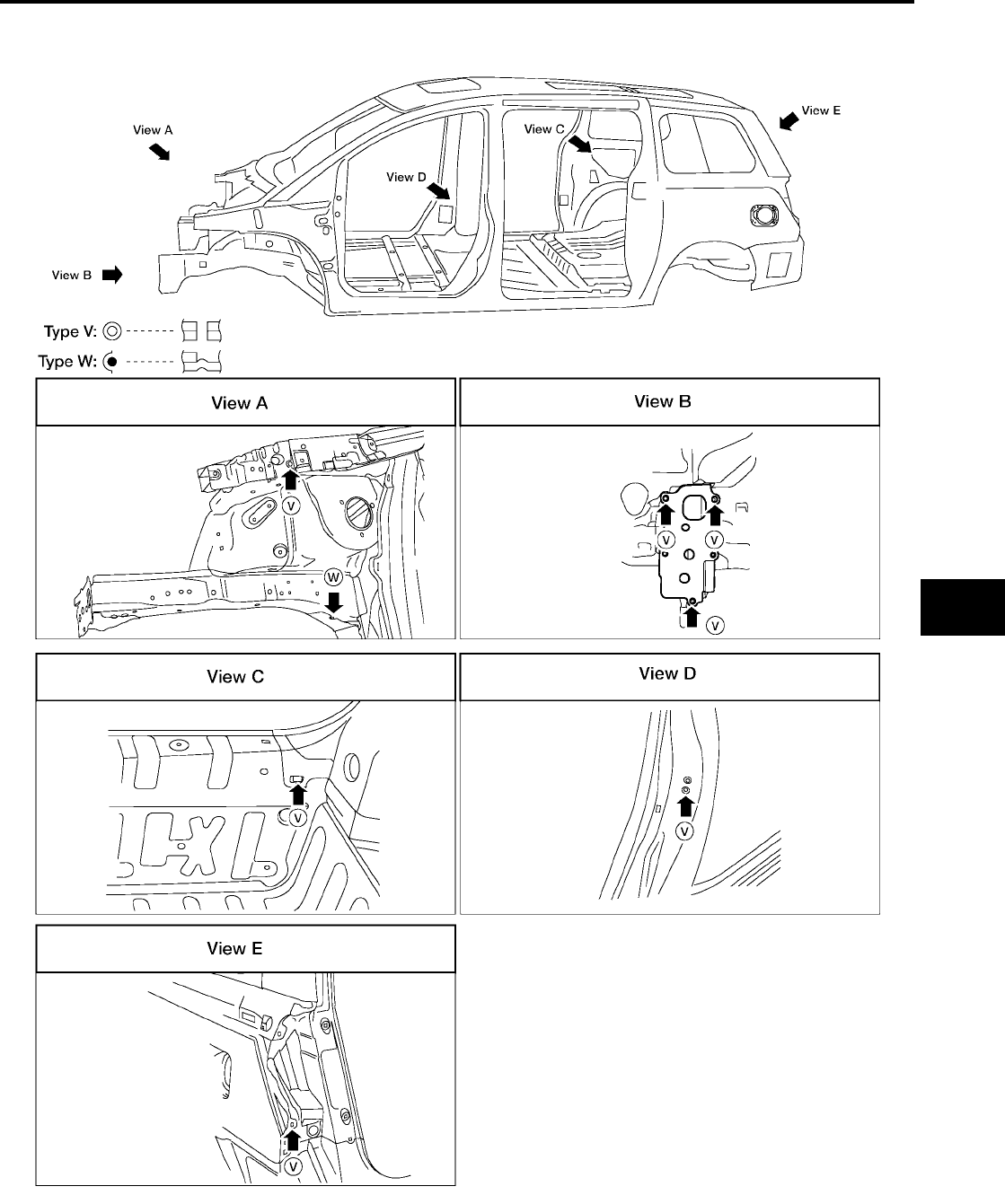 View A

View B

View C

View D

View E

Type V:

Type W:

View A

V

W

View B

V

V

V

View C

V

View D

V

View E

V