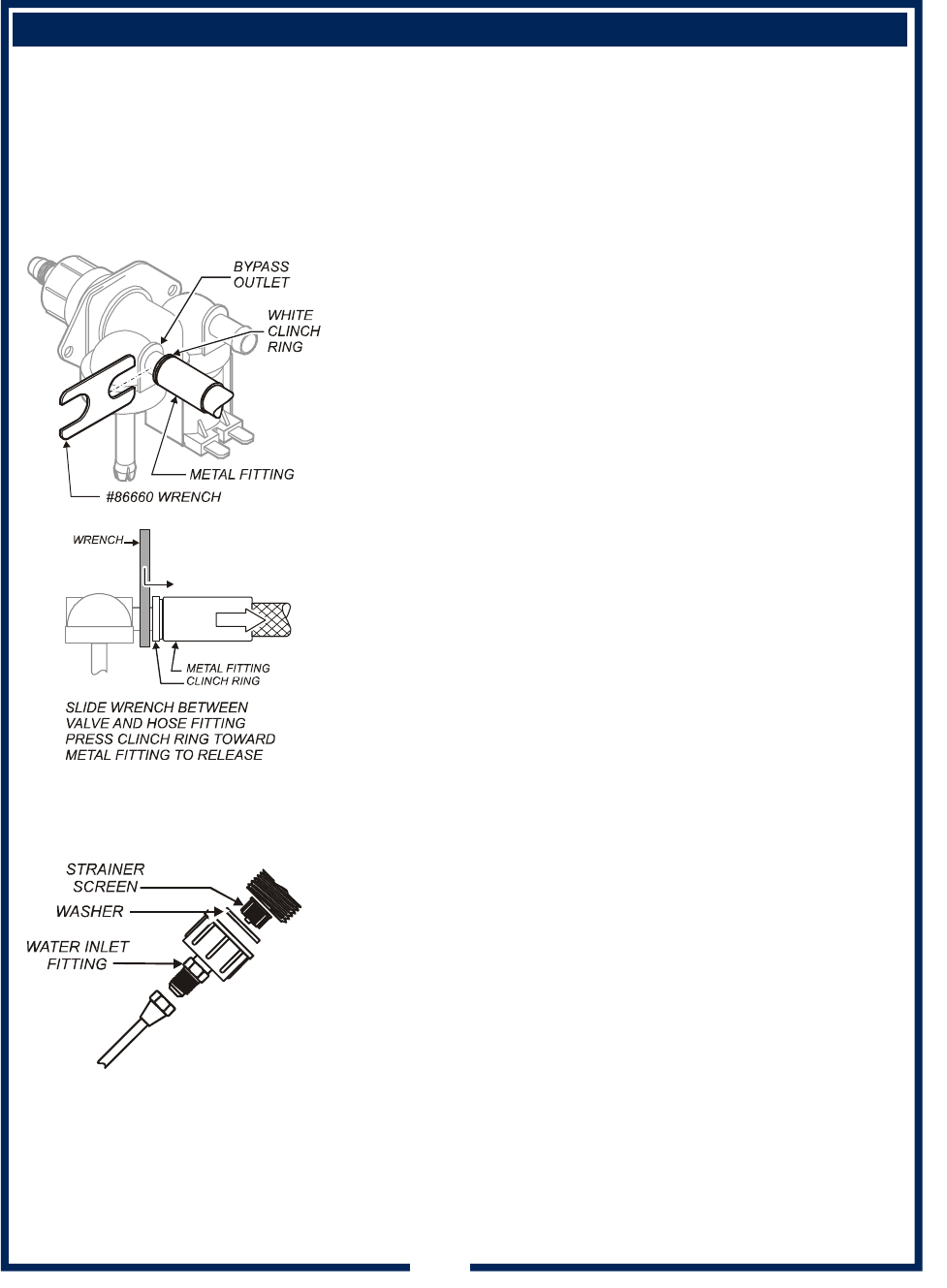 BYPASS OUTLET

WHITE CLINCH RING

METAL FITTING

#86660 WRENCH

WRENCH

METAL FITTING
CLINCH RING

SLIDE WRENCH BETWEEN VALVE AND HOSE FITTING PRESS CLINCH RING TOWARD METAL FITTING TO RELEASE

STRAINER SCREEN

WASHER

WATER INLET FITTING