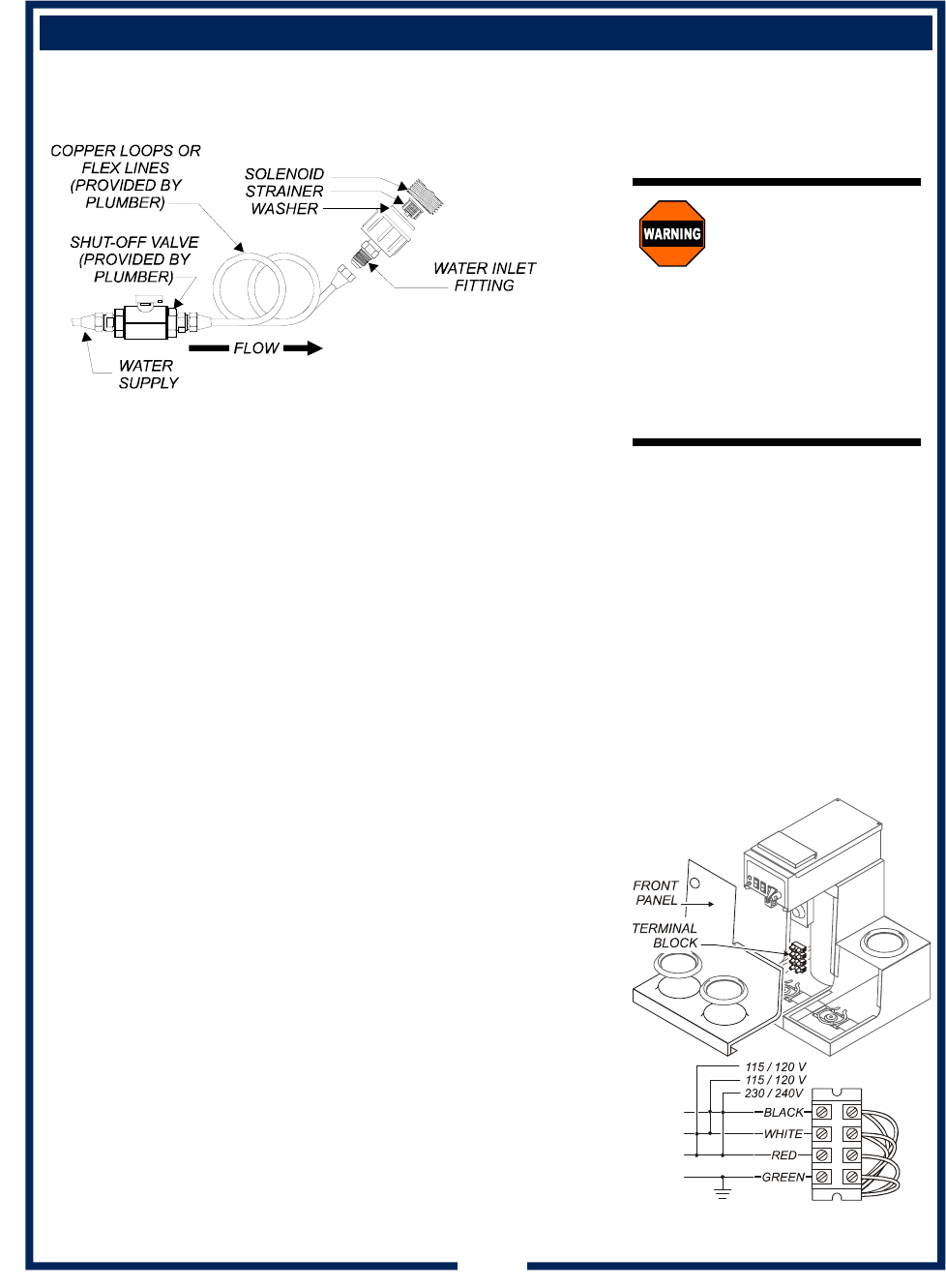 COPPER LOOPS OR FLEX LINES (PROVIDED BY PLUMBER)

SOLENOID
STRAINER
WASHER

SHUT-OFF VALVE (PROVIDED BY PLUMBER)

WATER INLET FITTING

FLOW

WATER SUPPLY

WARNING

FRONT PANEL

TERMINAL BLOCK

115 / 120 V
115 / 120 V
230 / 240V

BLACK
WHITE
RED
GREEN