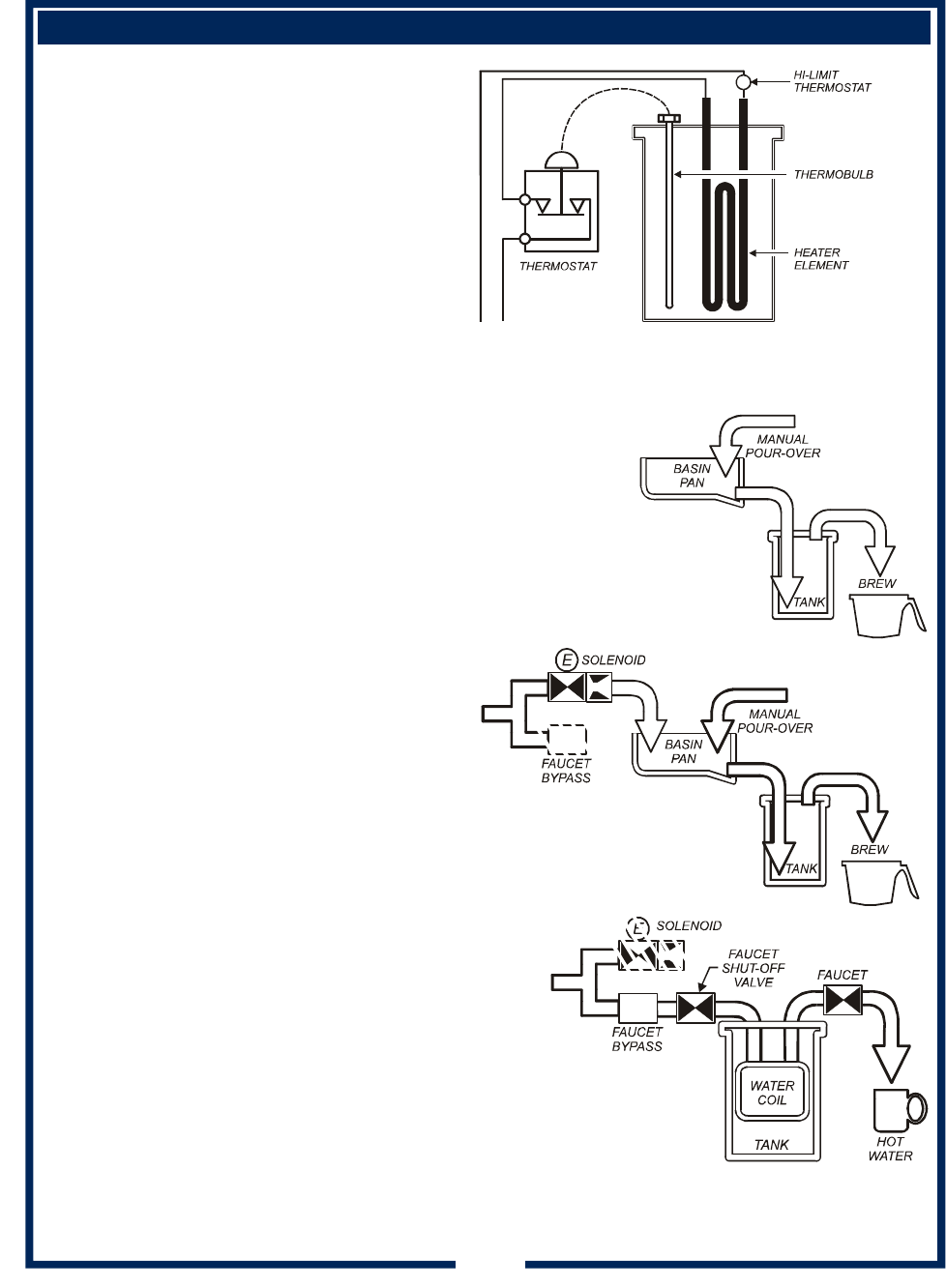 HI-LIMIT THERMOSTAT

THERMOBULB

HEATER ELEMENT

THERMOSTAT

MANUAL POUR-OVER

BASIN PAN

BREW

TANK

E SOLENOID

MANUAL POUR-OVER

BASIN PAN

FAUCET BYPASS

BREW

TANK

E SOLENOID

FAUCET SHUT-OFF VALVE

FAUCET

FAUCET BYPASS

WATER COIL

TANK

HOT WATER