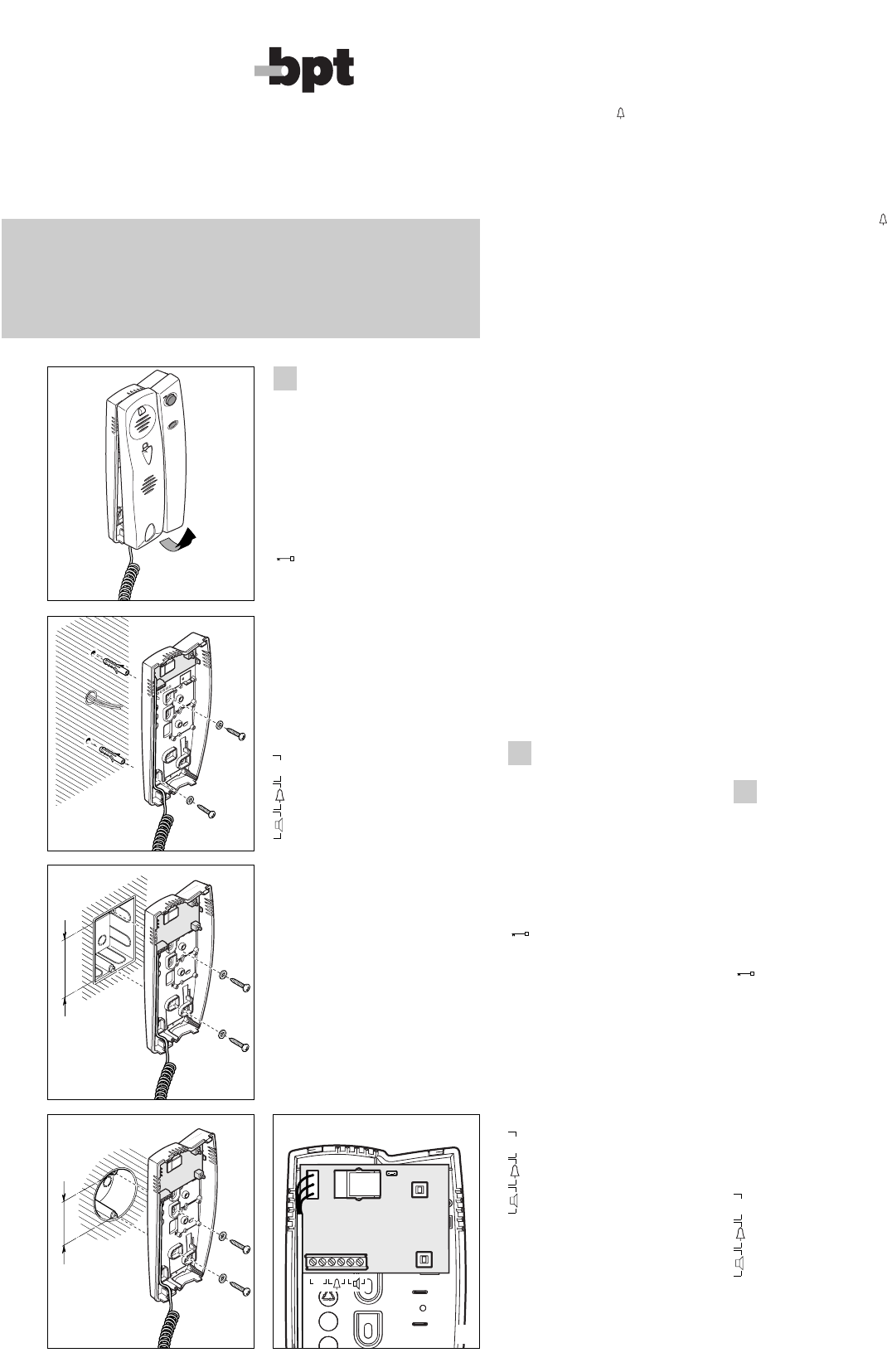 bpt