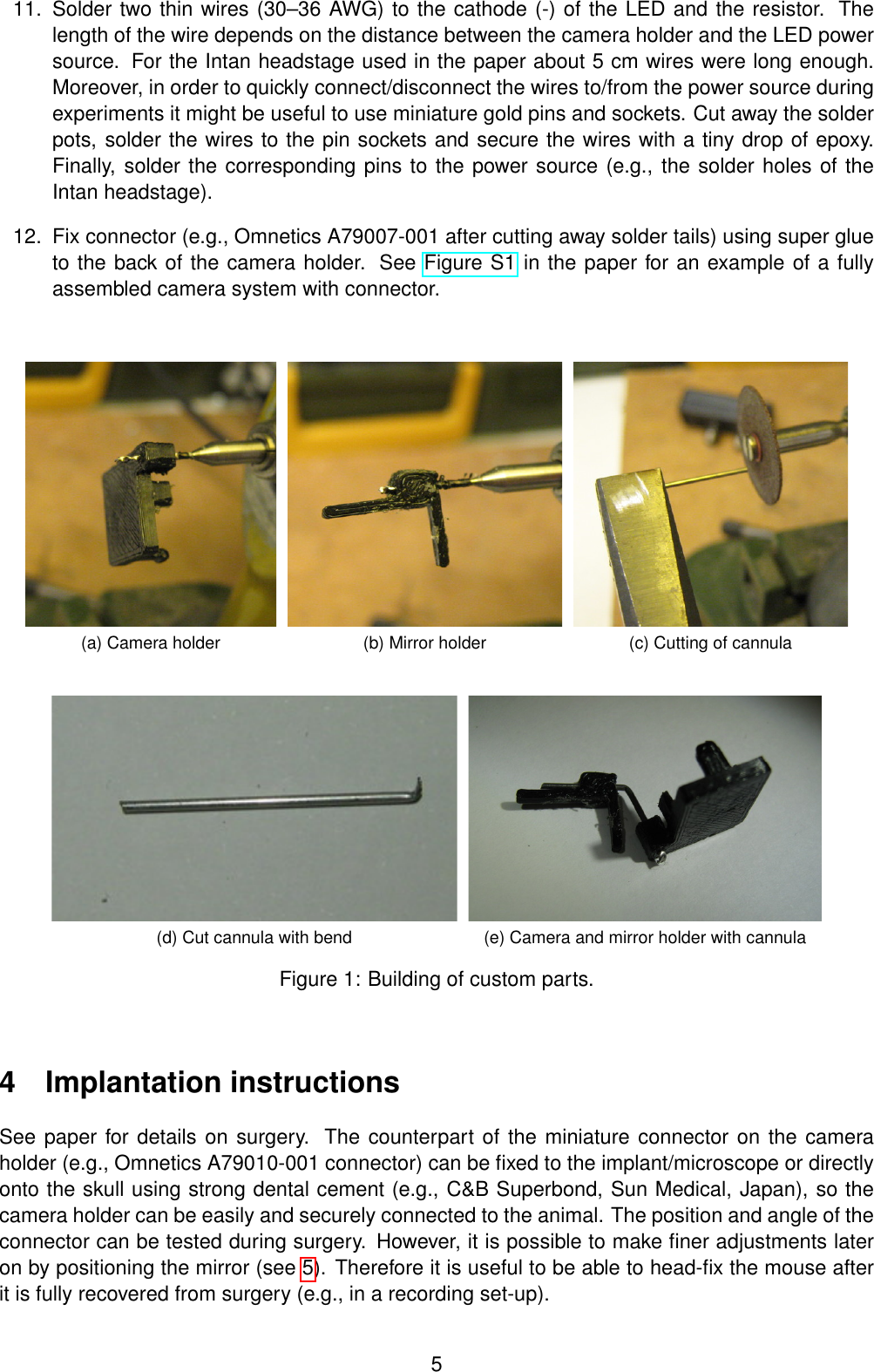 11. Solder two thin wires (30–36 AWG) to the cathode (-) of the LED and the resistor. The length of the wire depends on the distance between the camera holder and the LED power source. For the Intan headstage used in the paper about 5 cm wires were long enough. Moreover, in order to quickly connect/disconnect the wires to/from the power source during experiments it might be useful to use miniature gold pins and sockets. Cut away the solder pots, solder the wires to the pin sockets and secure the wires with a tiny drop of epoxy. Finally, solder the corresponding pins to the power source (e.g., the solder holes of the Intan headstage).

12. Fix connector (e.g., Omnetics A79007-001 after cutting away solder tails) using super glue to the back of the camera holder. See Figure S1 in the paper for an example of a fully assembled camera system with connector.

(a) Camera holder

(b) Mirror holder

(c) Cutting of cannula

(d) Cut cannula with bend

(e) Camera and mirror holder with cannula

Figure 1: Building of custom parts.

4 Implantation instructions

See paper for details on surgery. The counterpart of the miniature connector on the camera holder (e.g., Omnetics A79010-001 connector) can be fixed to the implant/microscope or directly onto the skull using strong dental cement (e.g., C&B Superbond, Sun Medical, Japan), so the camera holder can be easily and securely connected to the animal. The position and angle of the connector can be tested during surgery. However, it is possible to make finer adjustments later on by positioning the mirror (see 5). Therefore it is useful to be able to head-fix the mouse after it is fully recovered from surgery (e.g., in a recording set-up).

5