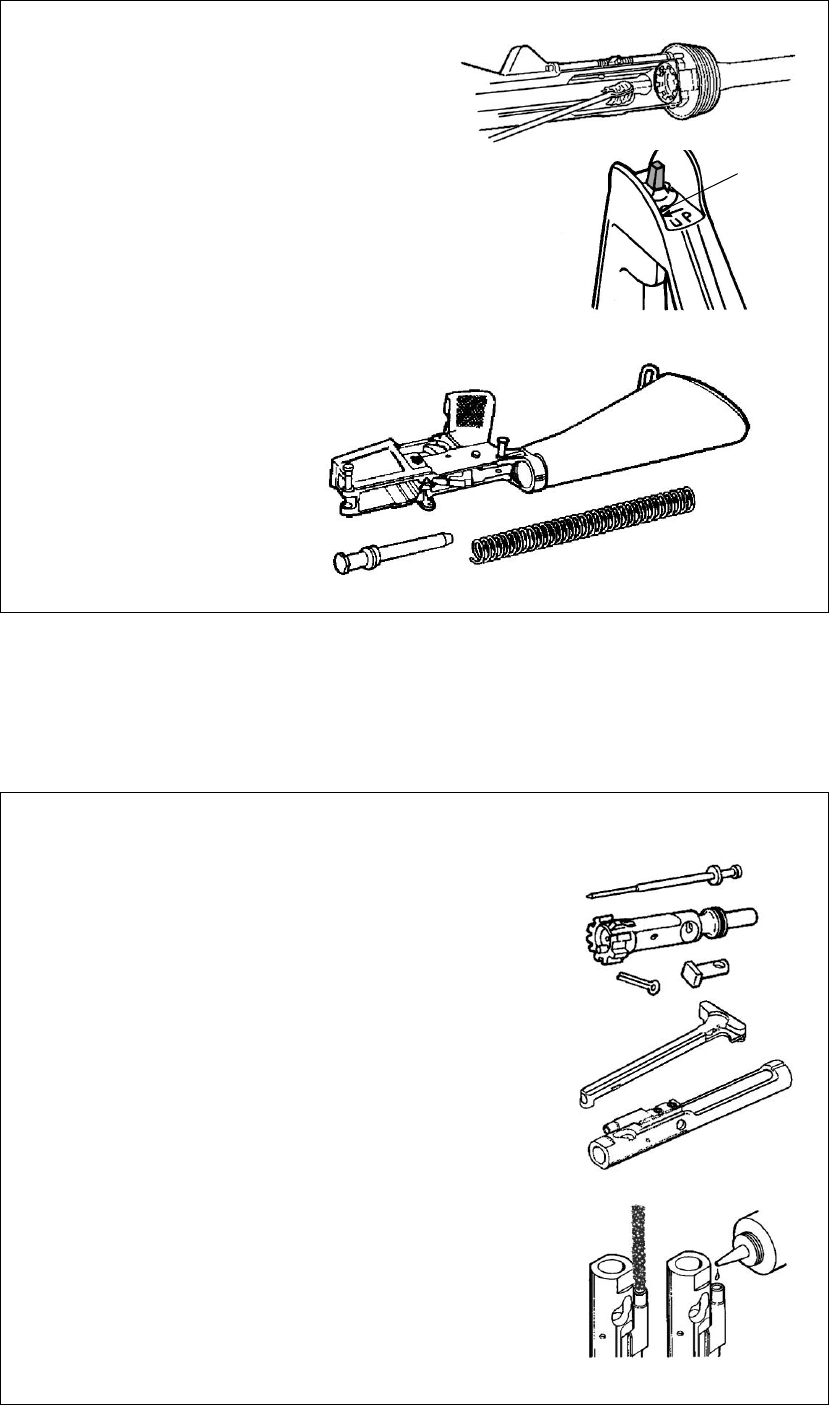 UP