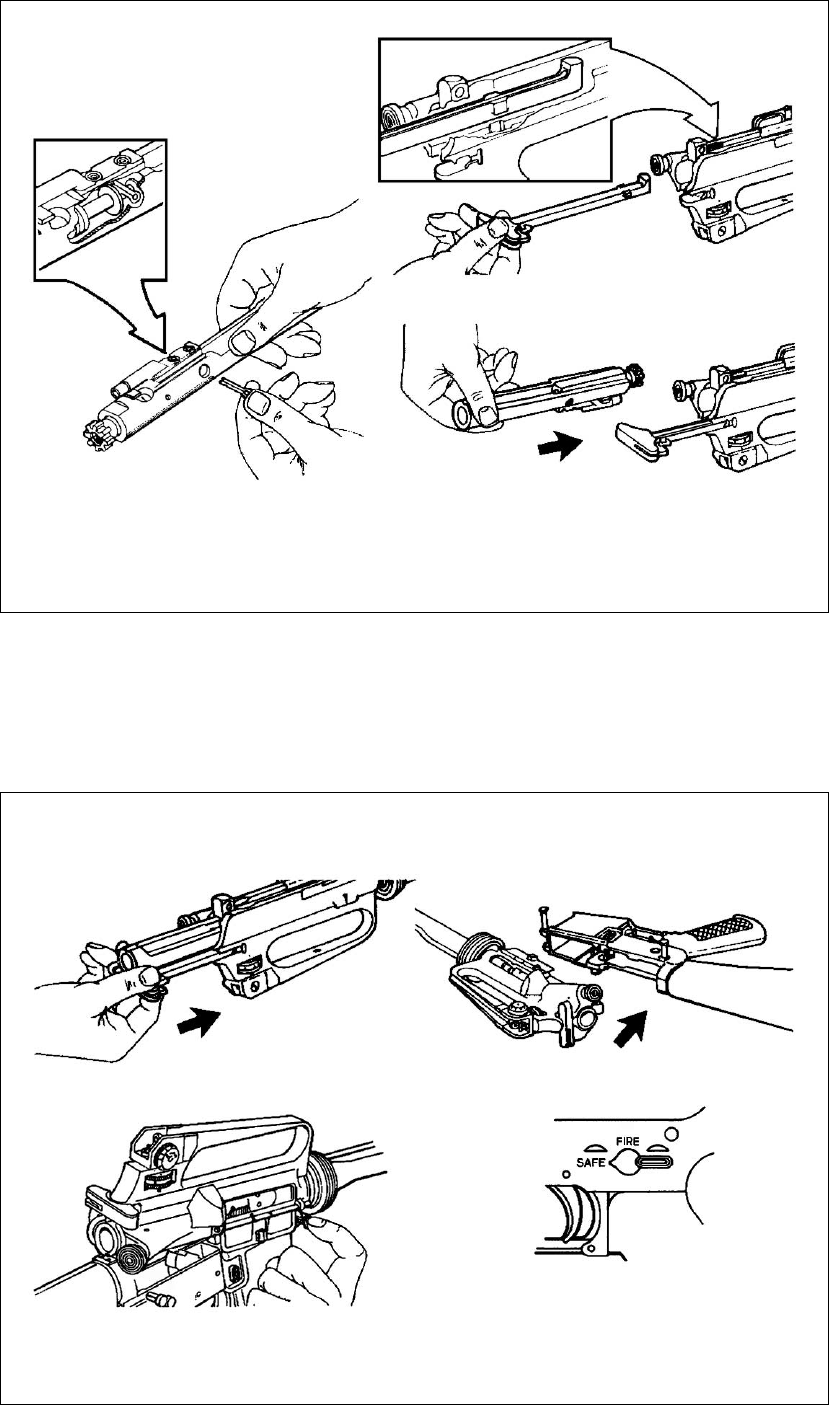 FIRE
SAFE