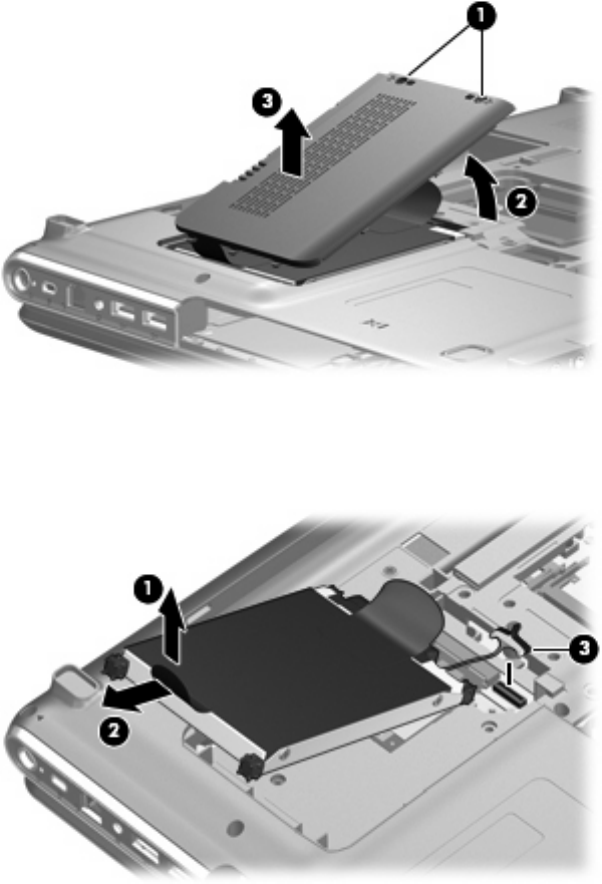 1
3
2

1
3
2